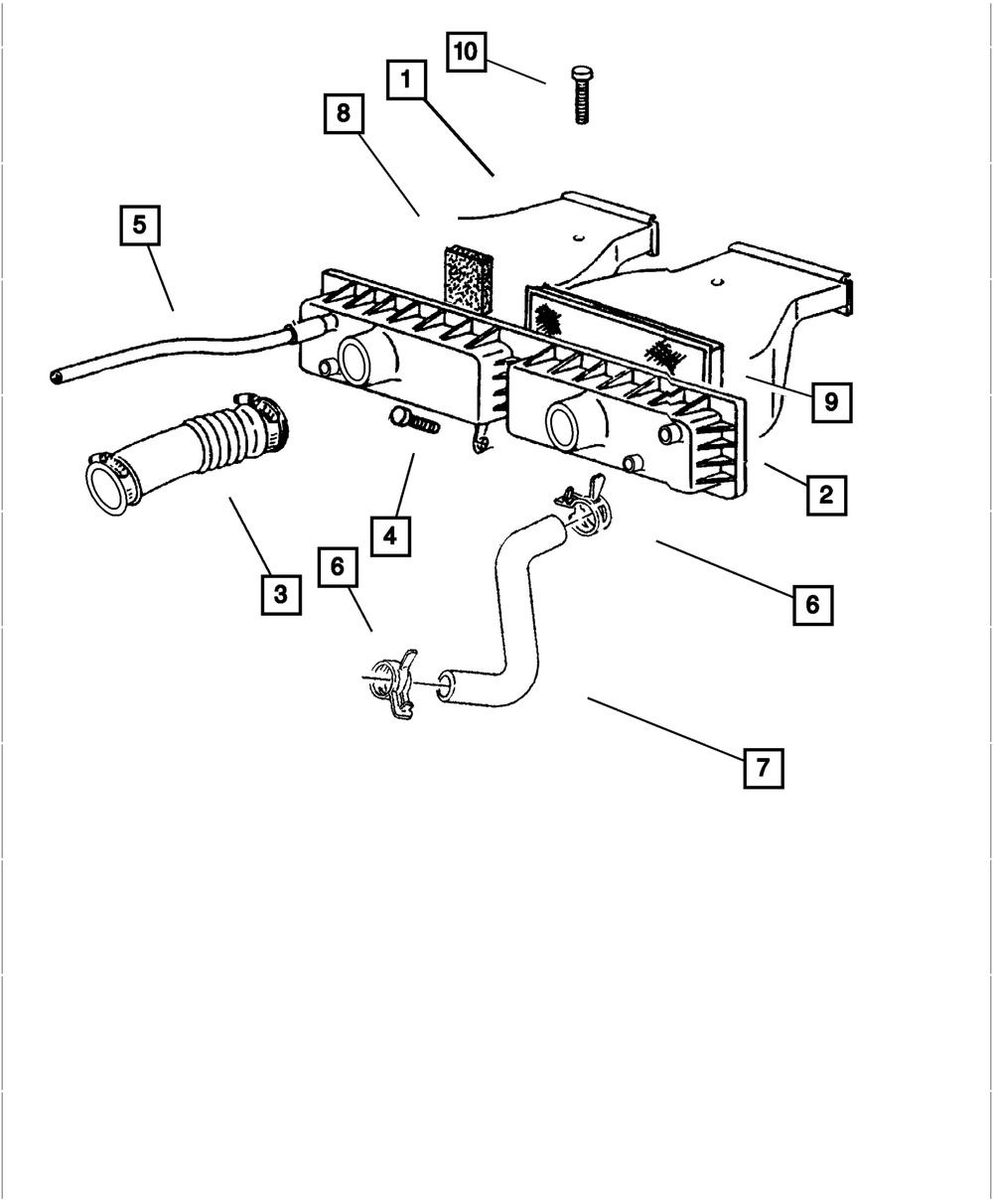 10
1
8
5
9
2
4
3
6
6
7