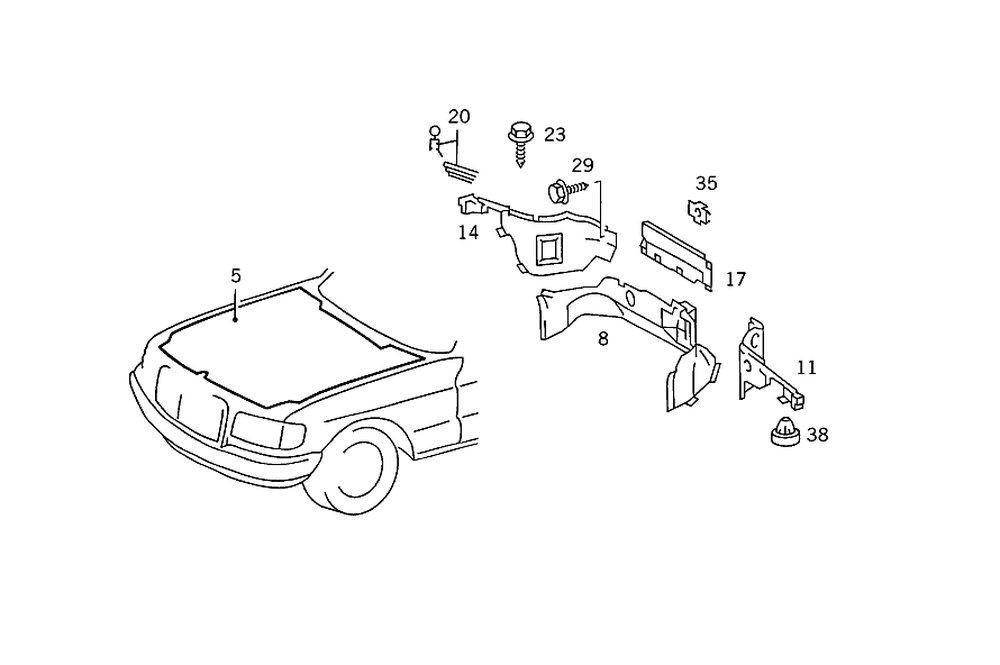 20
23
29
35
14
17
5
8
11
38