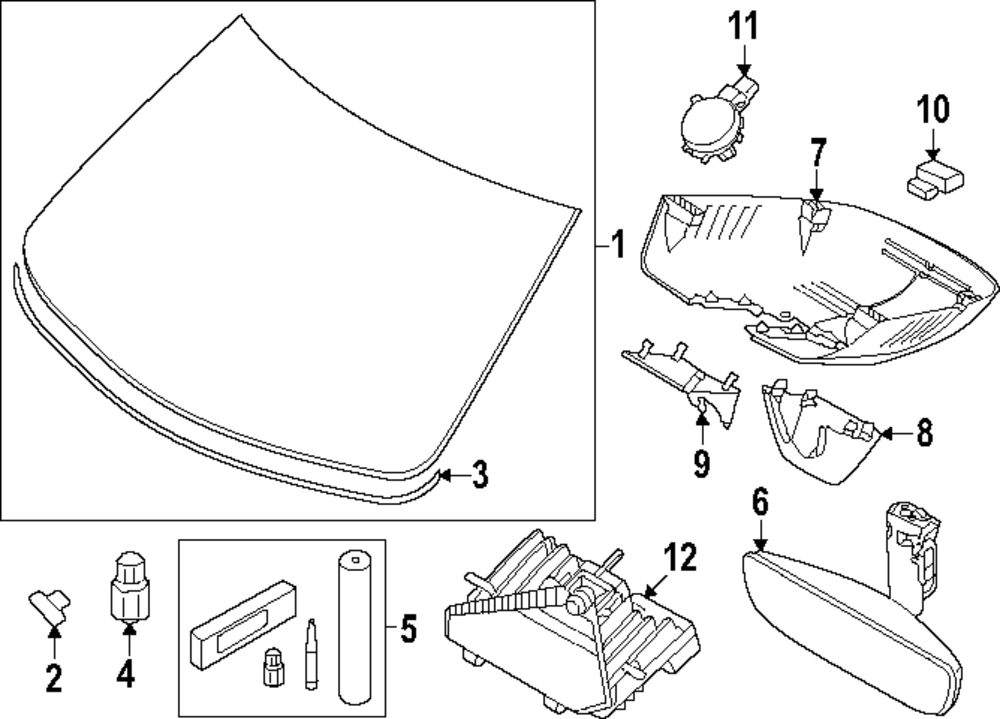 11
10
7
1
9
8
3
6
12
5
2
4