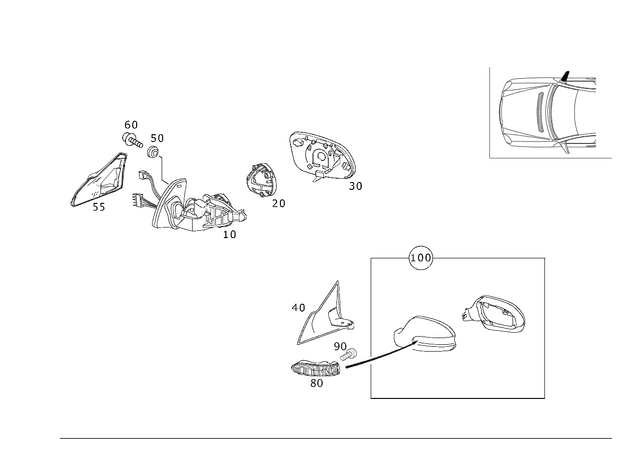 60
50
55
10
20
30
100
40
90
80