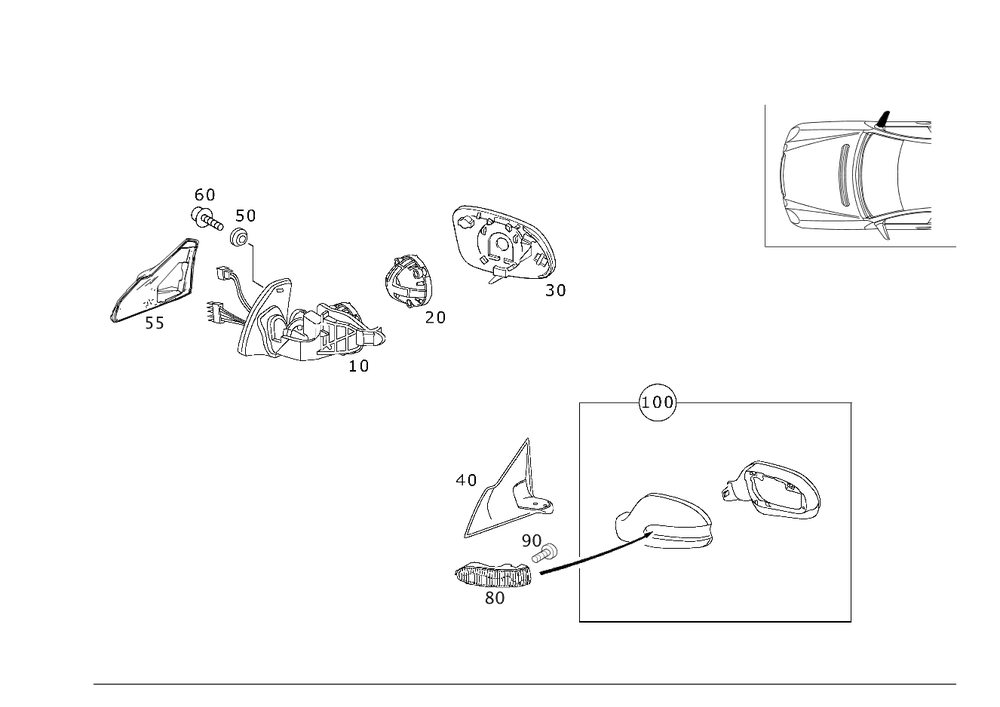 60
50
55
10
20
30
100
40
90
80