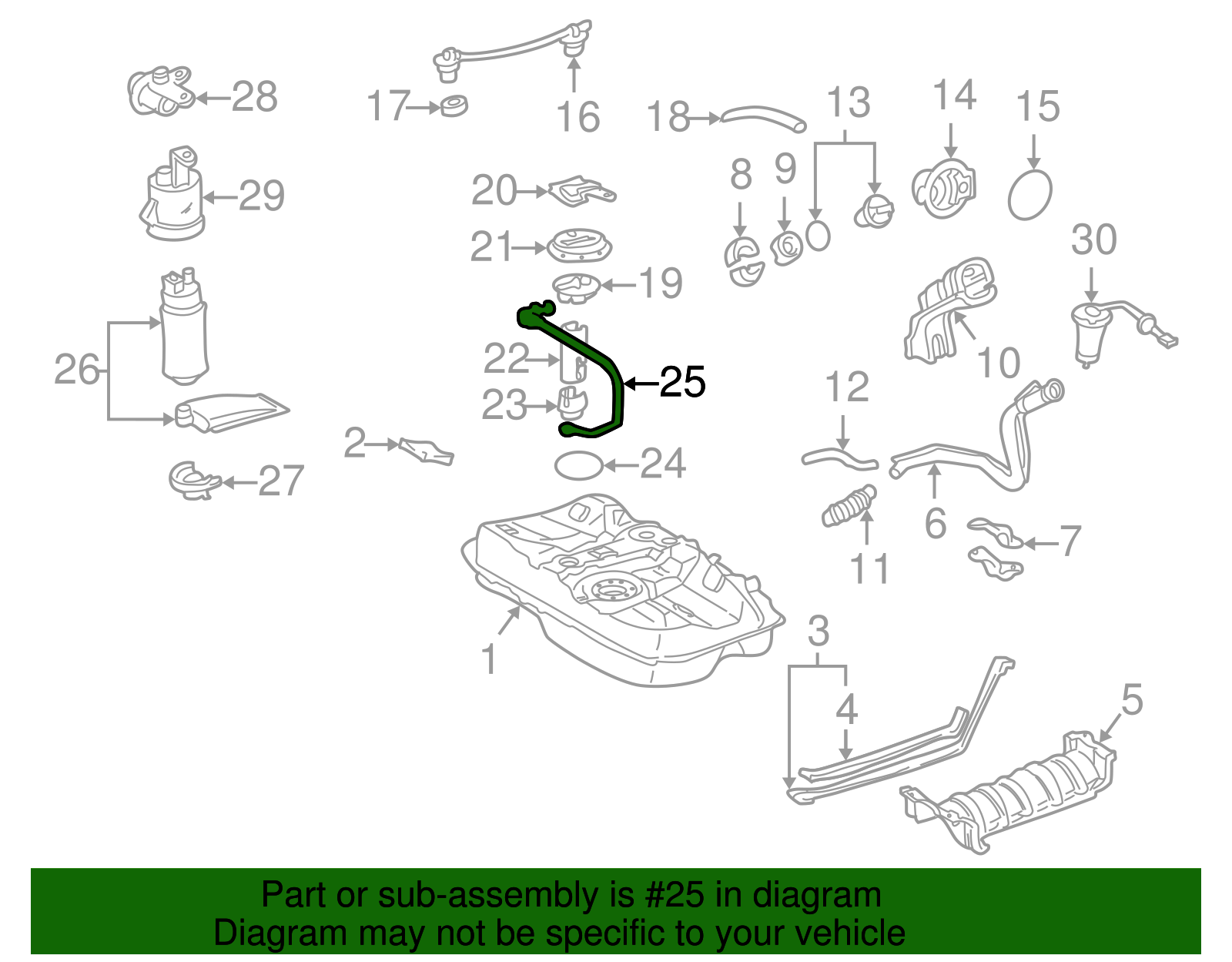 28
17
16
18
13
14
15
29
20
8
9
21
19
30
26
22
25
10
23
12
2
24
27
6
7
11
1
3
4
5

Part or sub-assembly is #25 in diagram
Diagram may not be specific to your vehicle