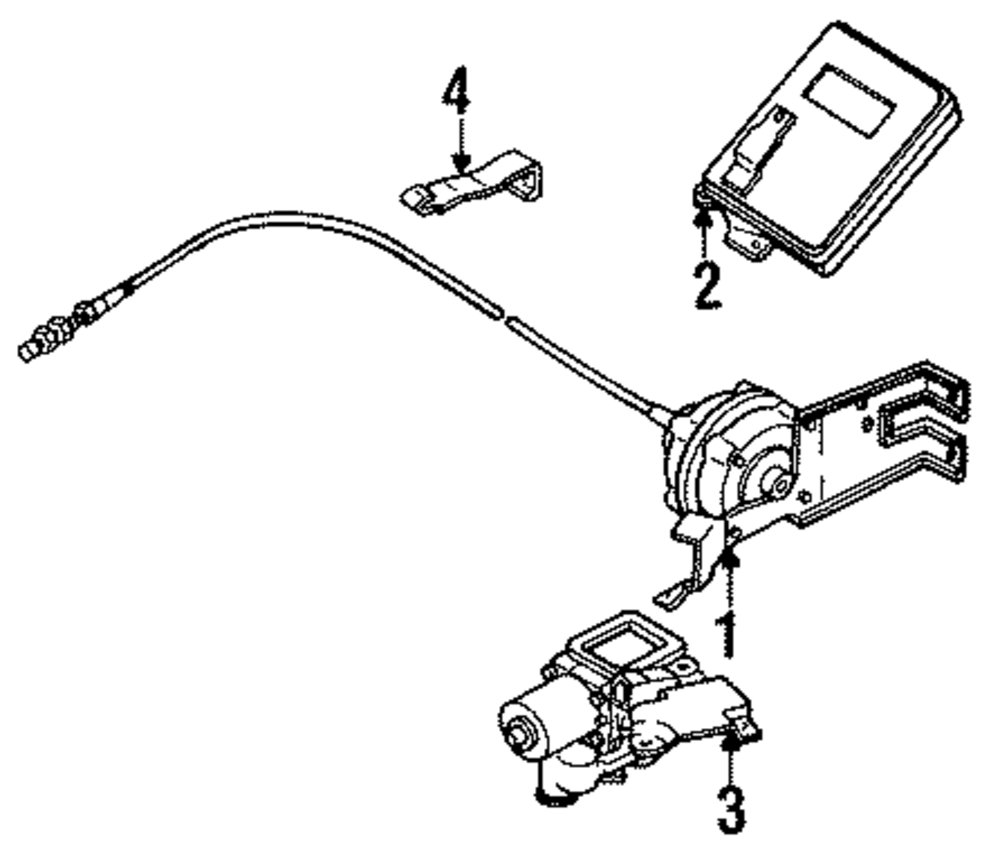 4
2
1
3