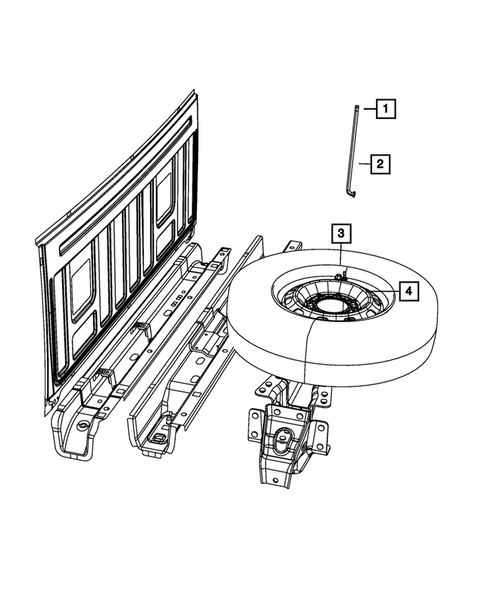 1
2
3
4