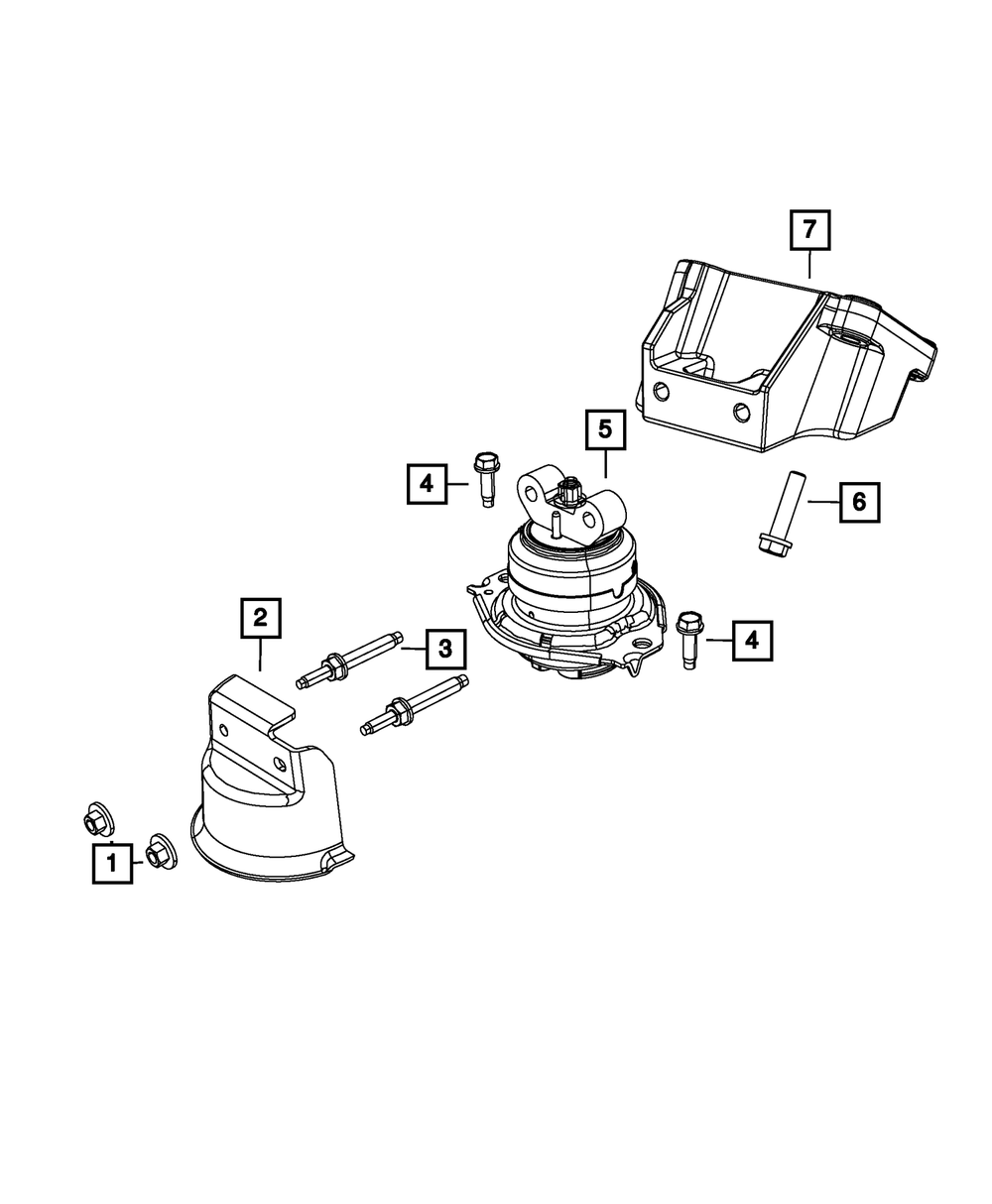 7
5
4
6
2
3
4
1