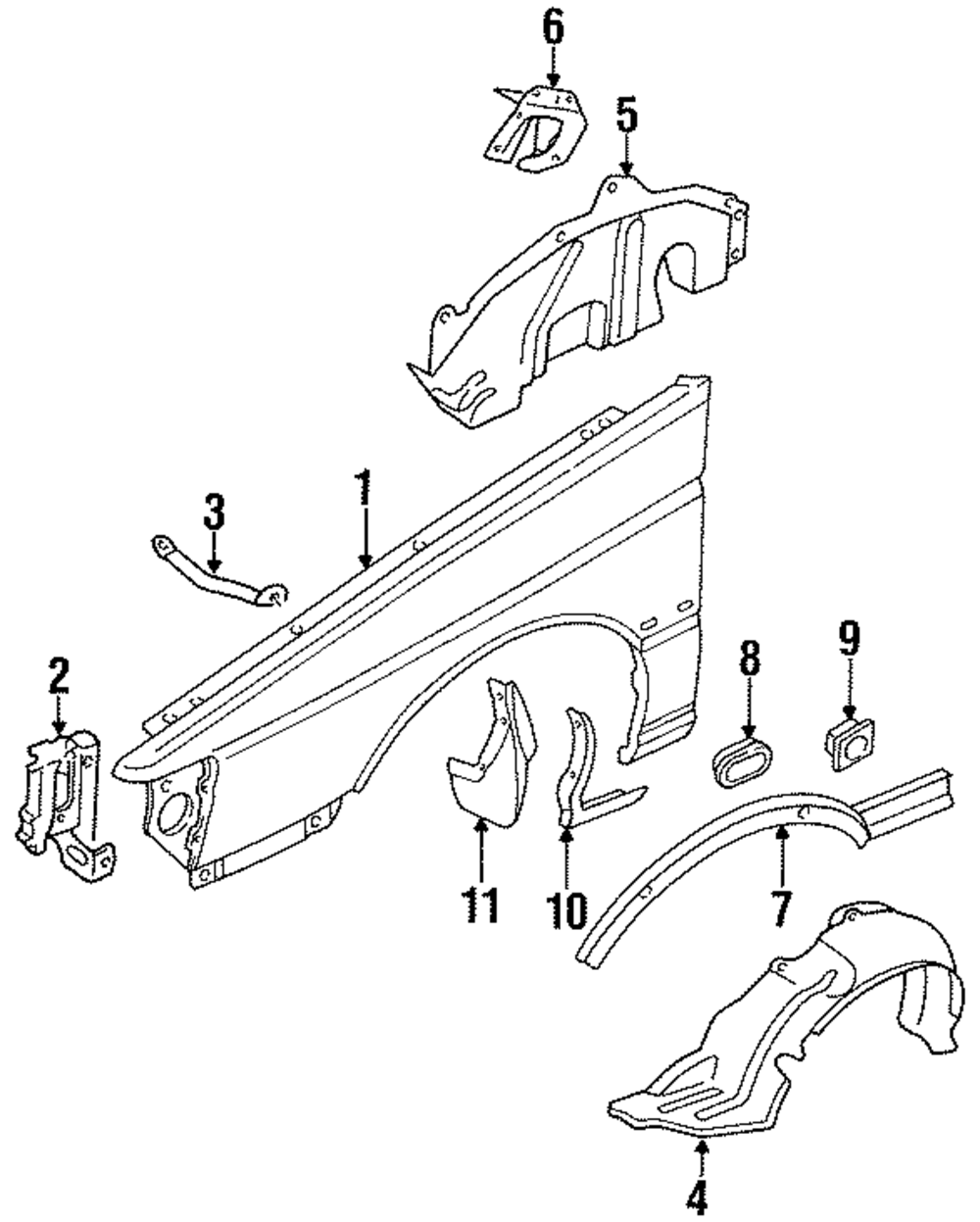 6
5
3
1
2
8
9
11
10
7
4