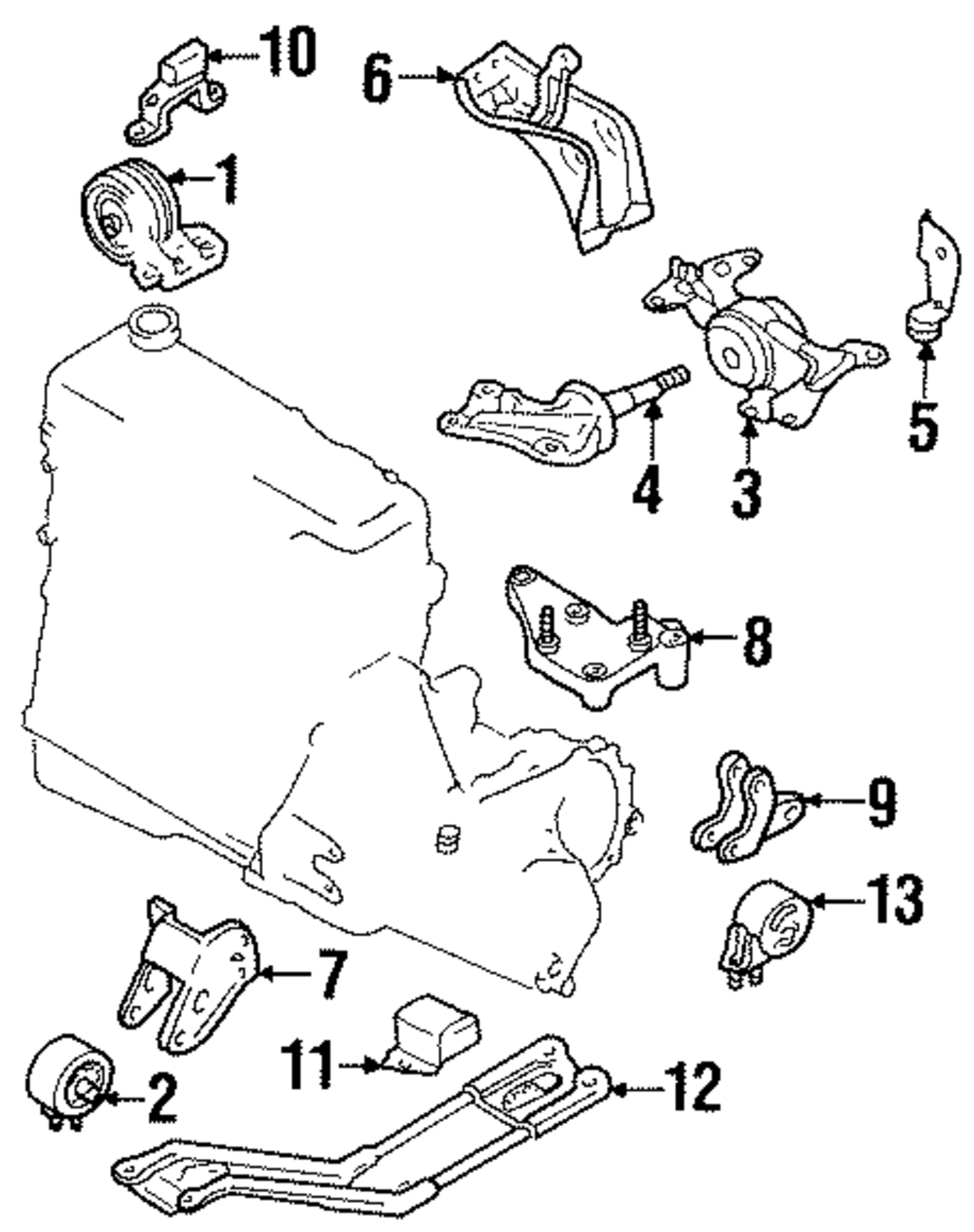 10
6
1
5
4
3
8
9
13
7
11
12
2