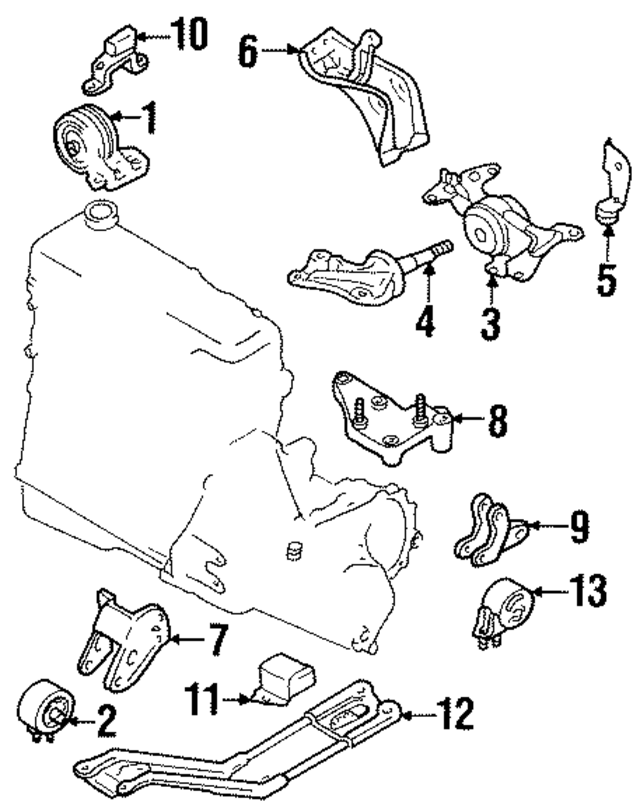 10
6
1
5
4
3
8
9
13
7
11
12
2