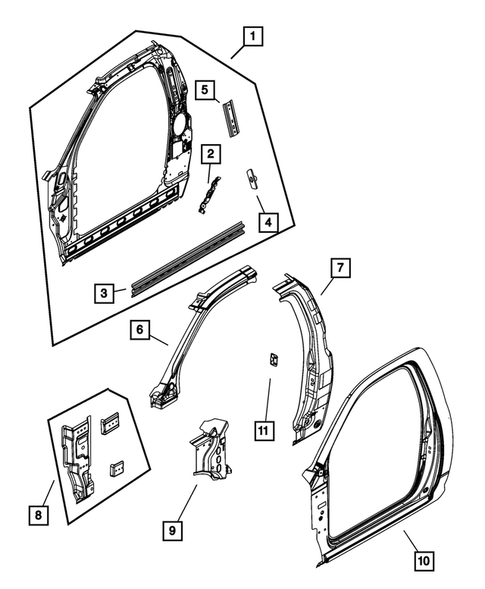 1
5
2
4
3
7
6
11
8
9
10