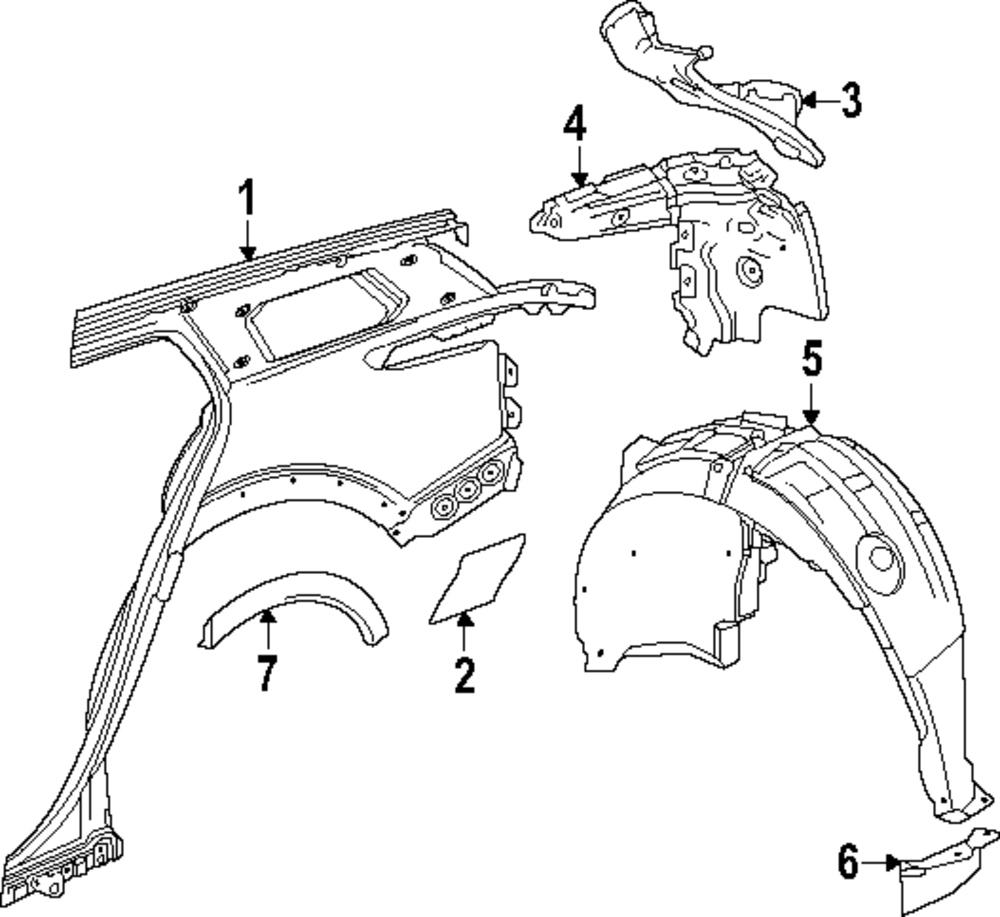 3
4
1
5
7
2
6