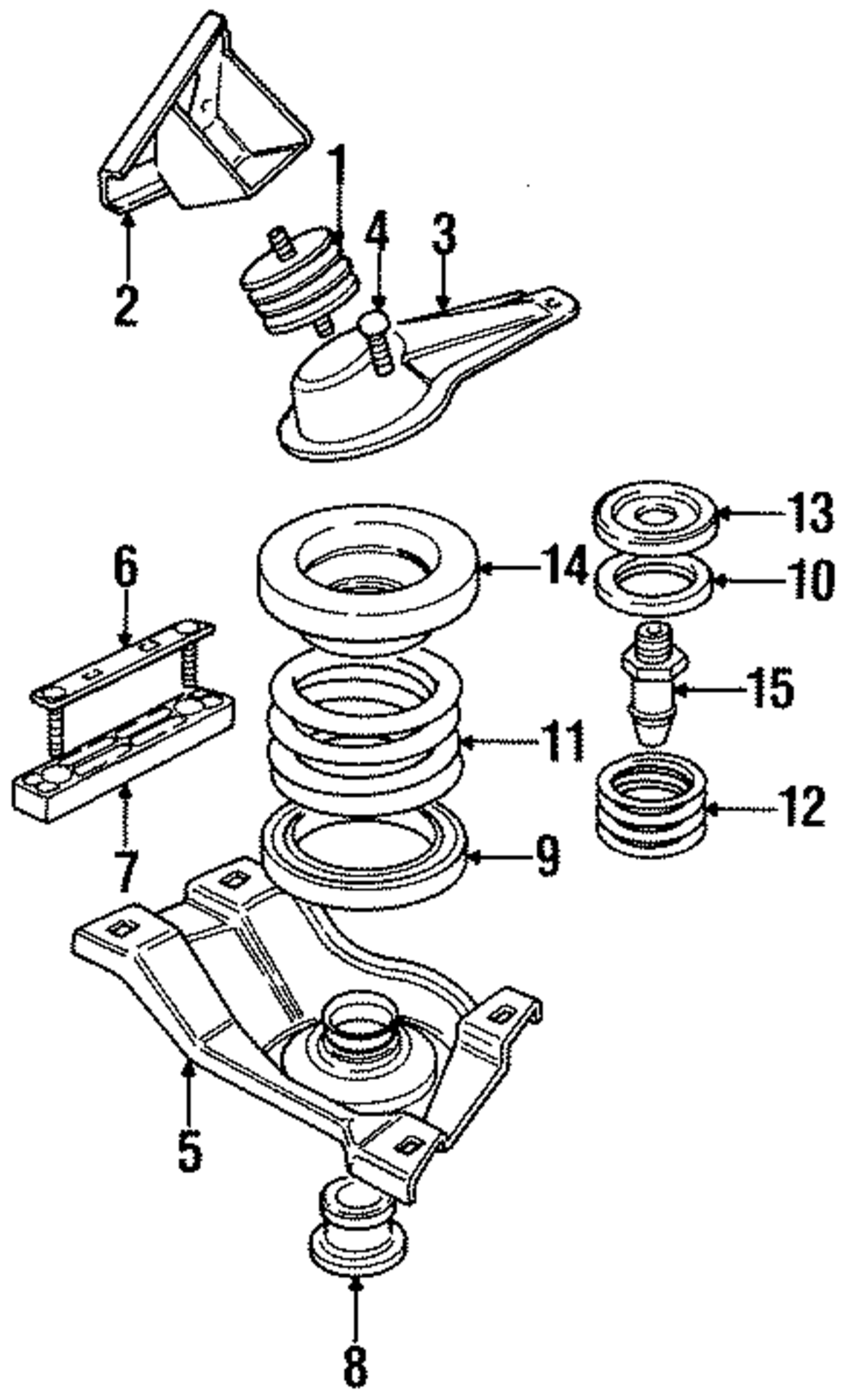 1
2
4
3
13
14
10
6
15
11
12
7
9
5
8