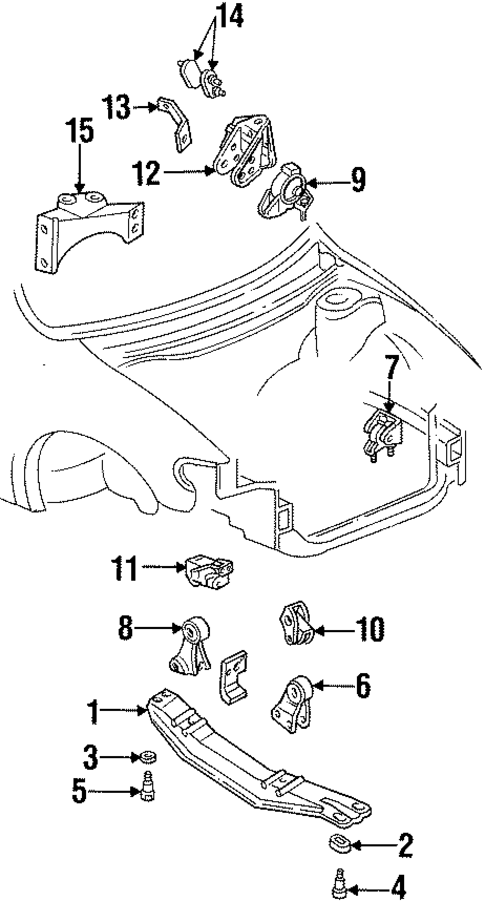 14
13
15
12
9
7
11
8
10
6
1
3
5
2
4