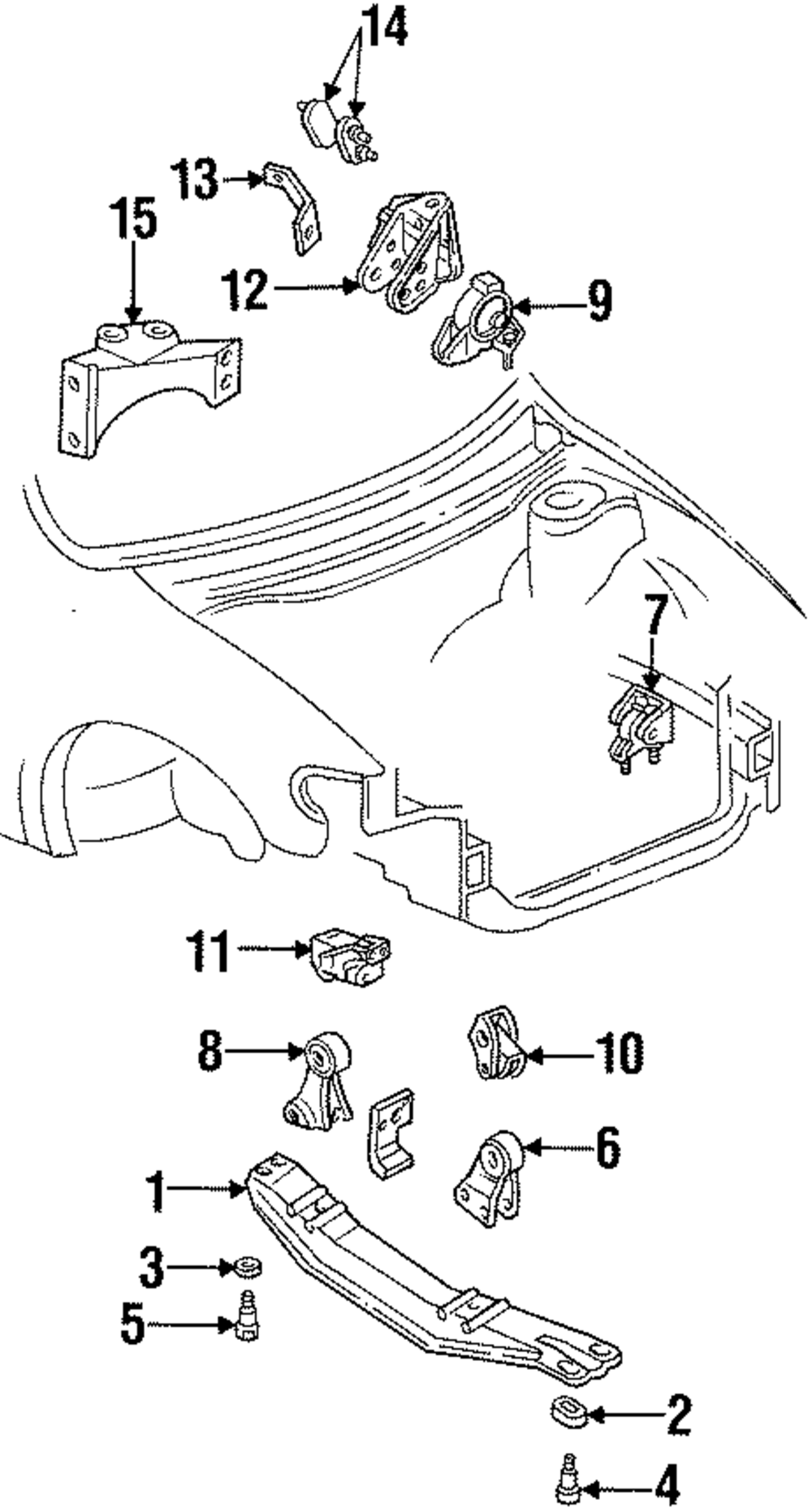 14
13
15
12
9
7
11
8
10
6
1
3
5
2
4