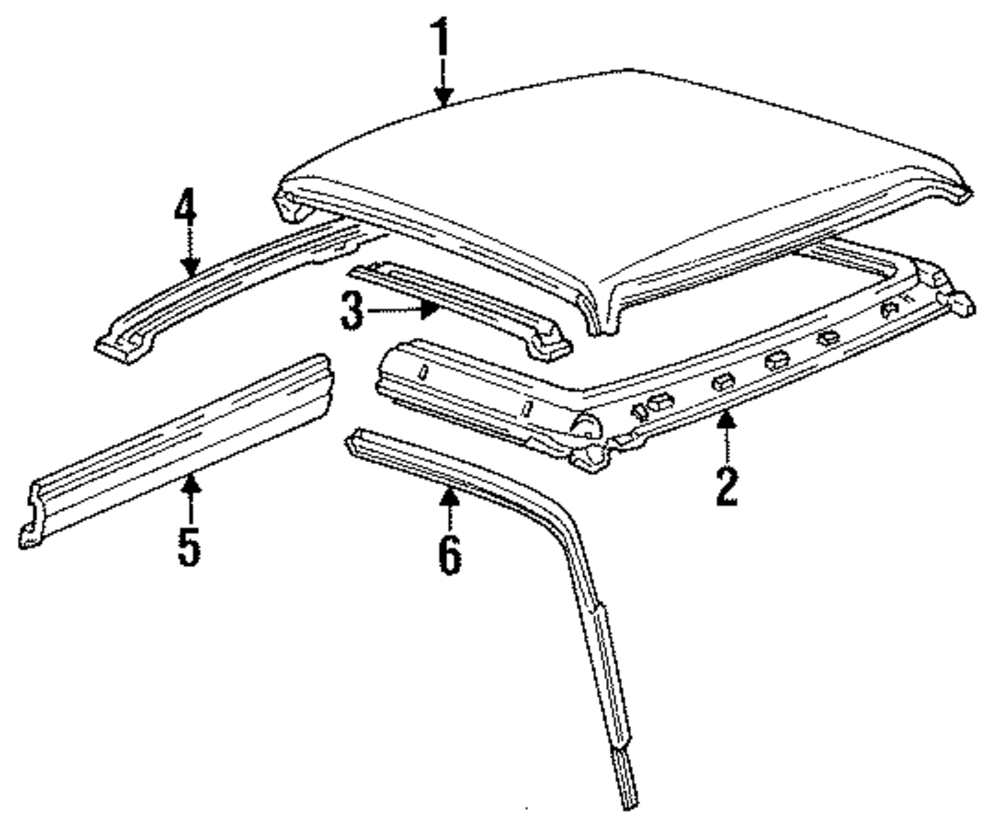 1
4
3
2
5
6