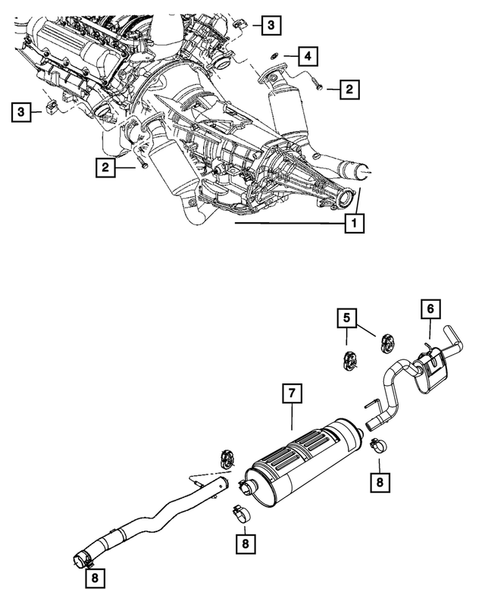 3
4
2
3
2
1
5
6
7
8
8
8