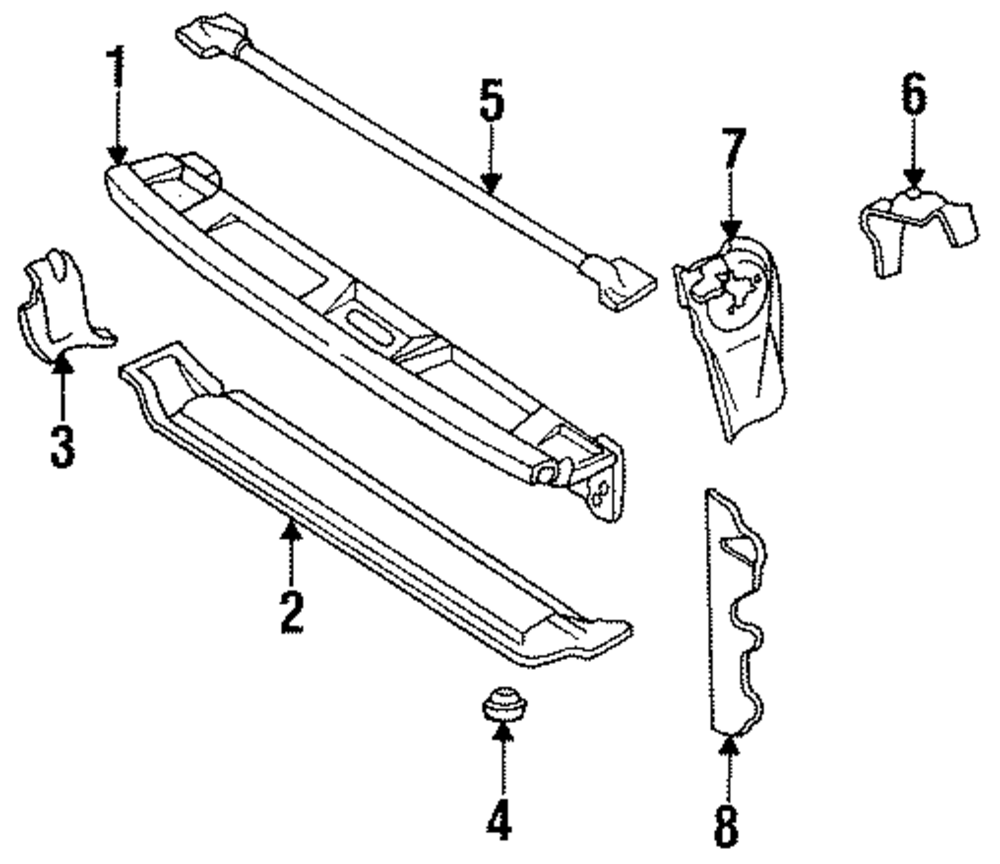 1
5
6
7
3
2
4
8