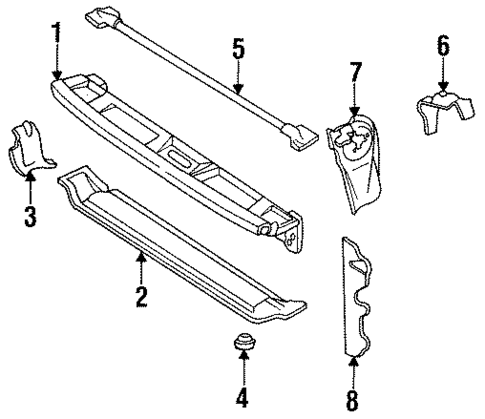 1
5
6
7
3
2
4
8