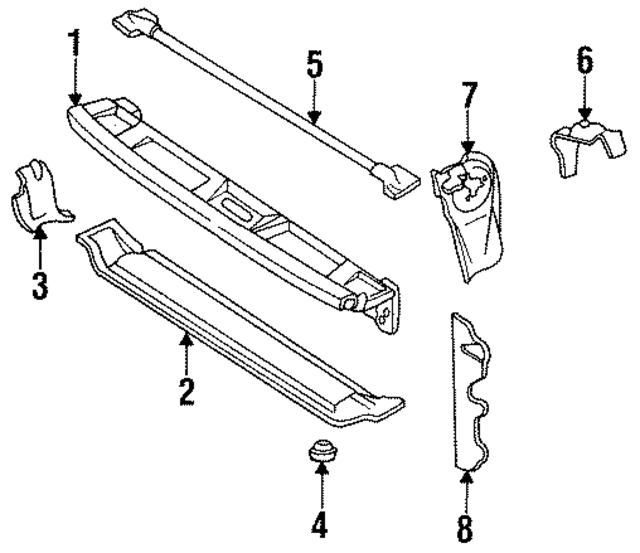 1
5
6
7
3
2
4
8