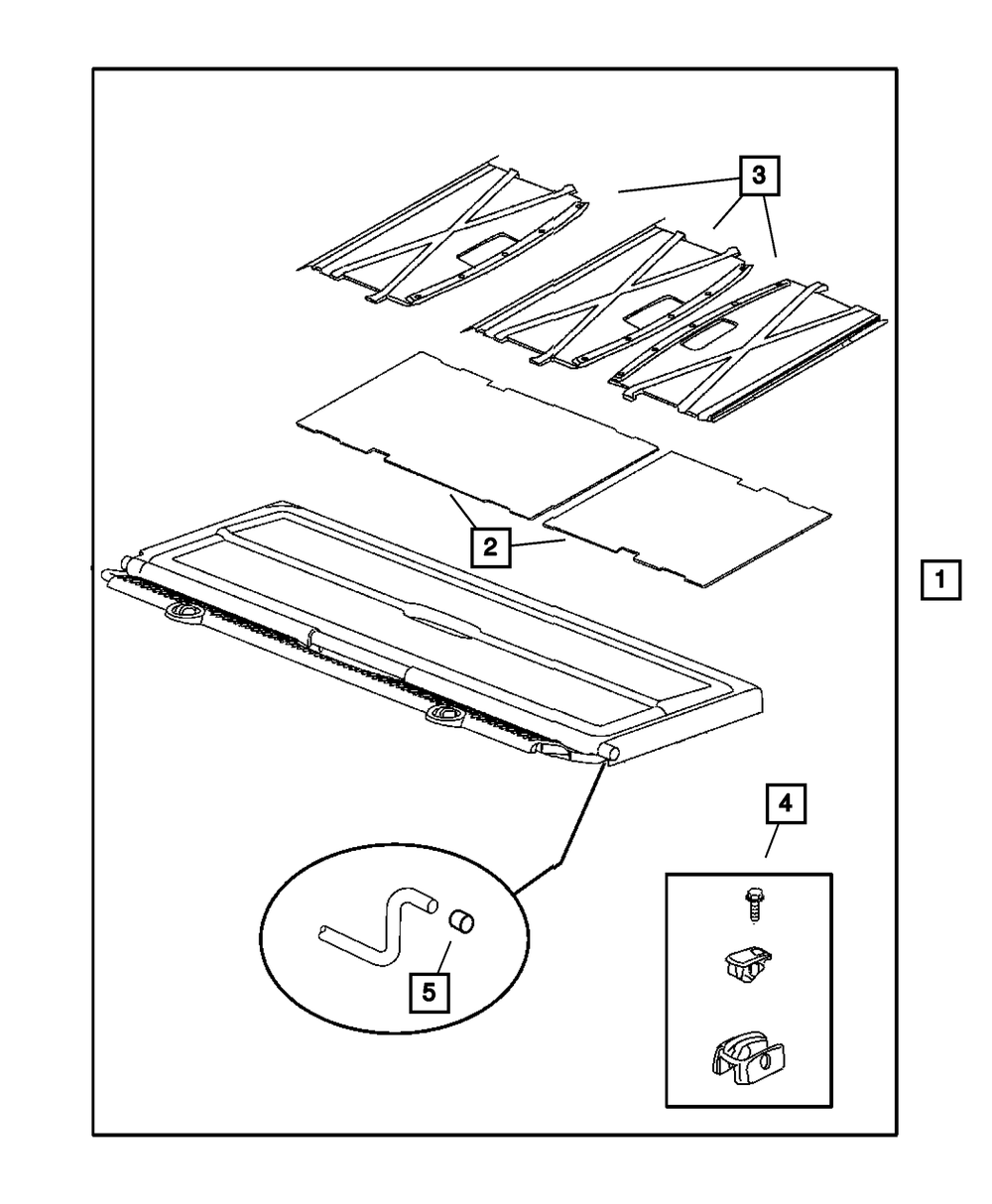 3
2
1
4
5