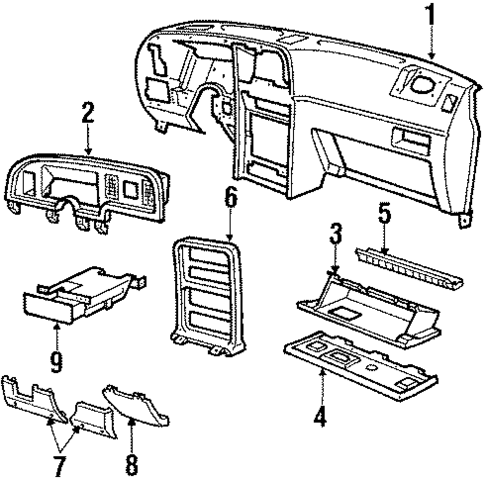 1
2
6
5
3
9
4
7
8