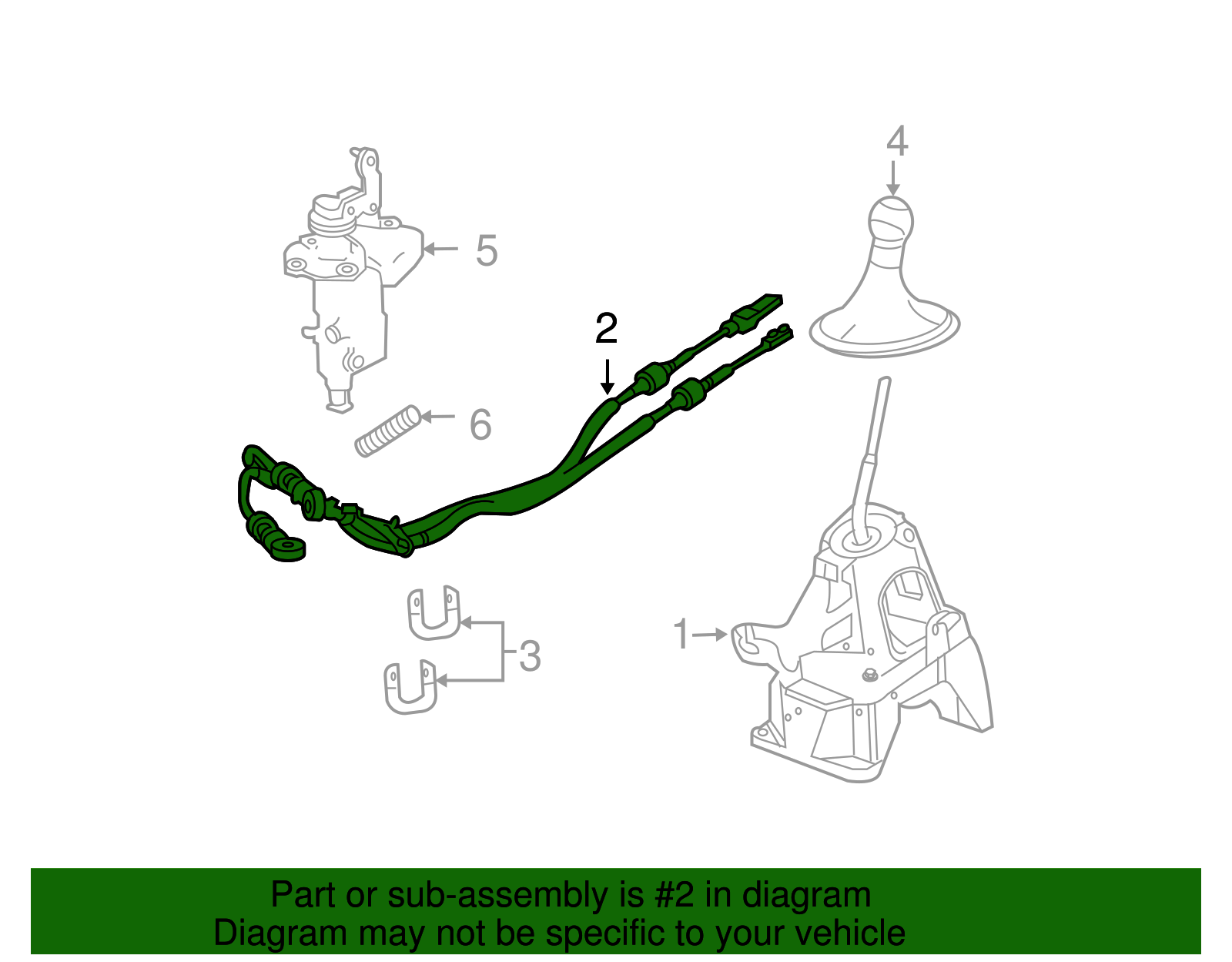 4

5

2

6

3

1

Part or sub-assembly is #2 in diagram
Diagram may not be specific to your vehicle