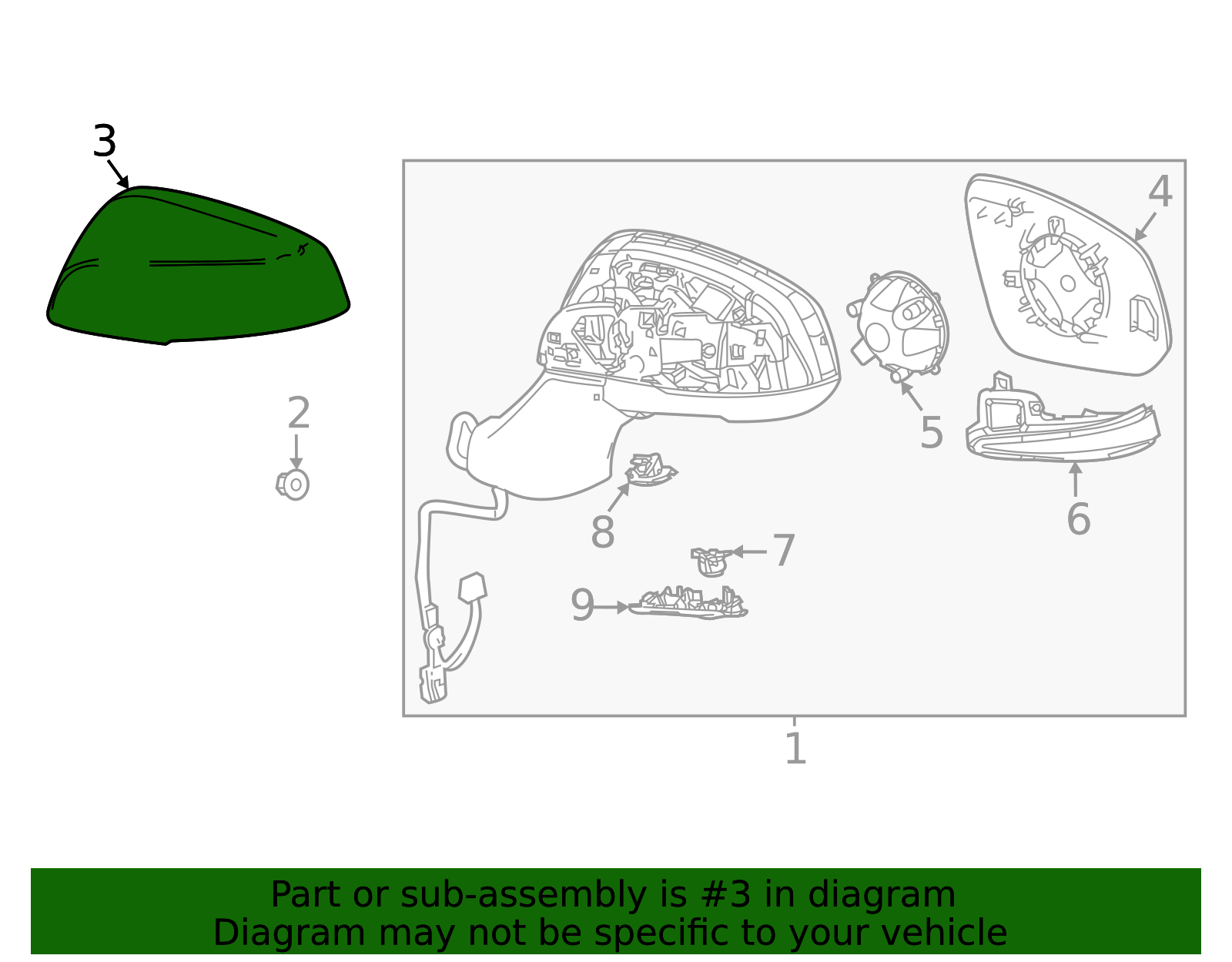 3

2

4

5

6

8

7

9

1

Part or sub-assembly is #3 in diagram
Diagram may not be specific to your vehicle