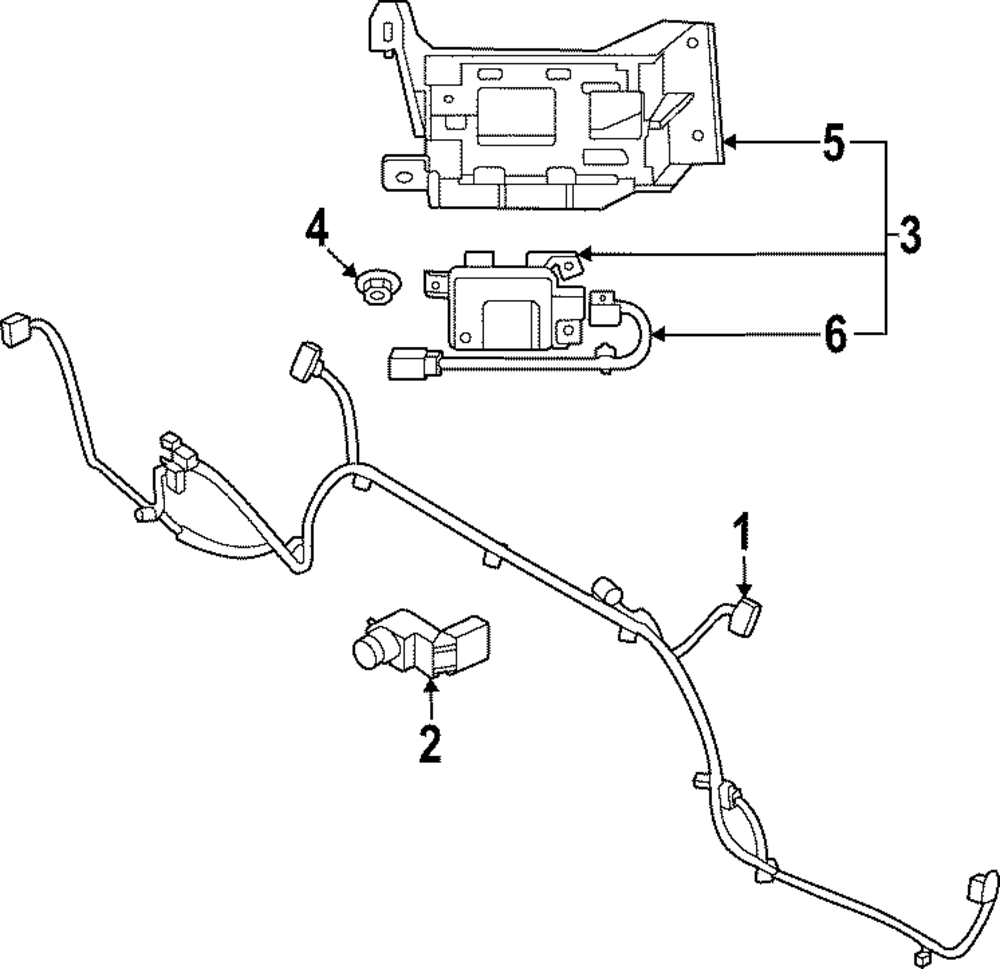 5
3
4
6
1
2