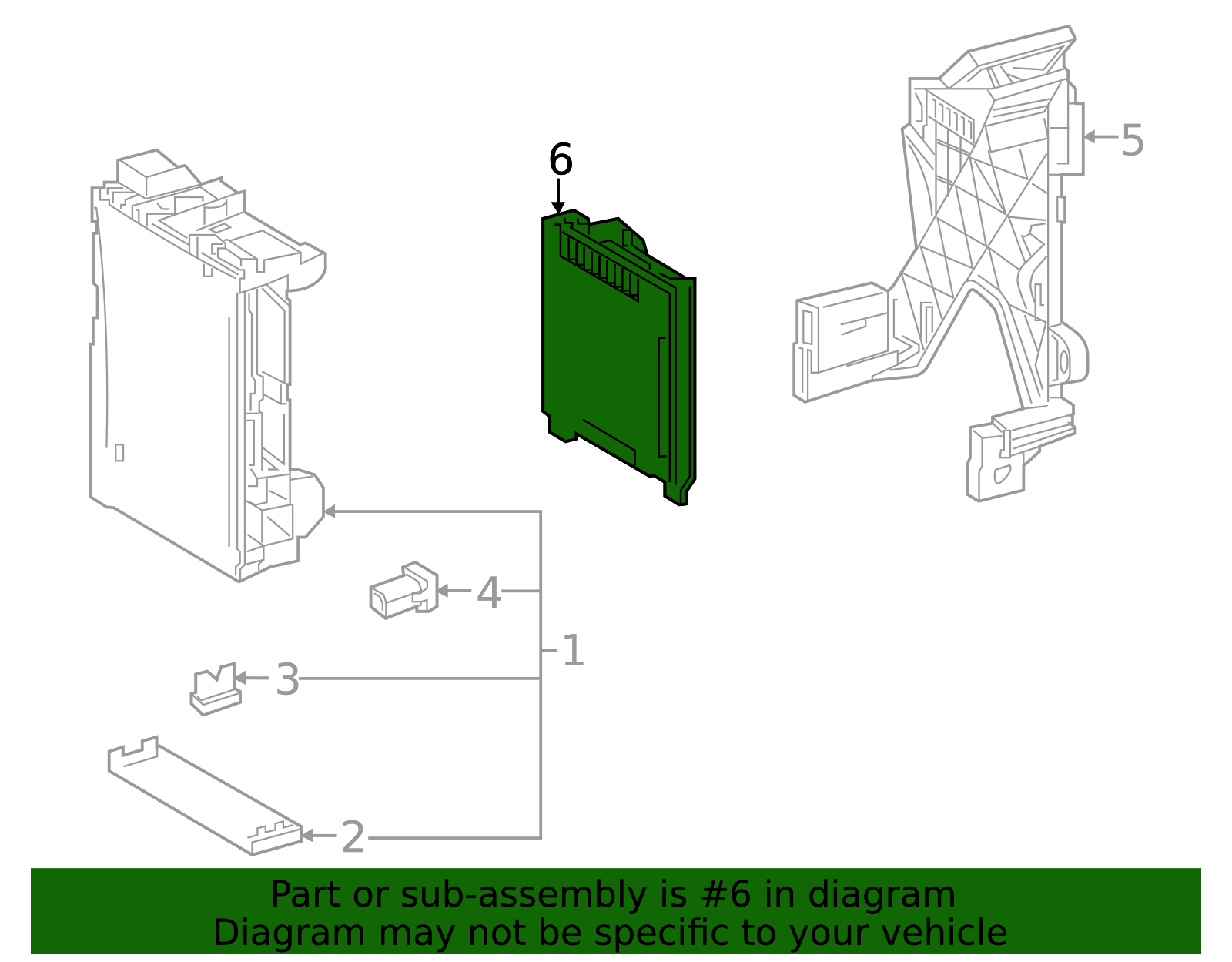 6

5

4

1

3

2

Part or sub-assembly is #6 in diagram
Diagram may not be specific to your vehicle