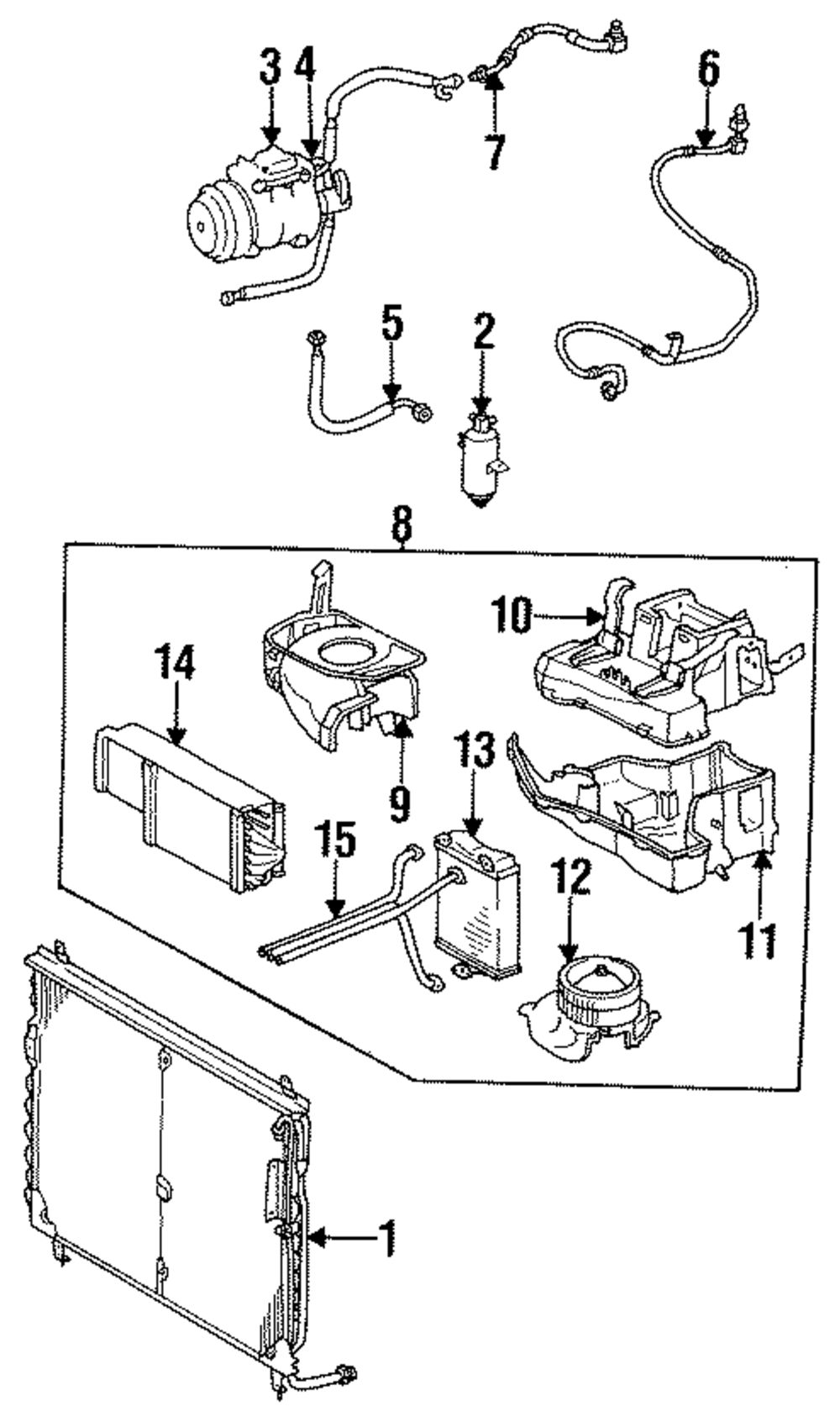 3
4
7
6
5
2
8
10
14
9
13
15
12
11
1