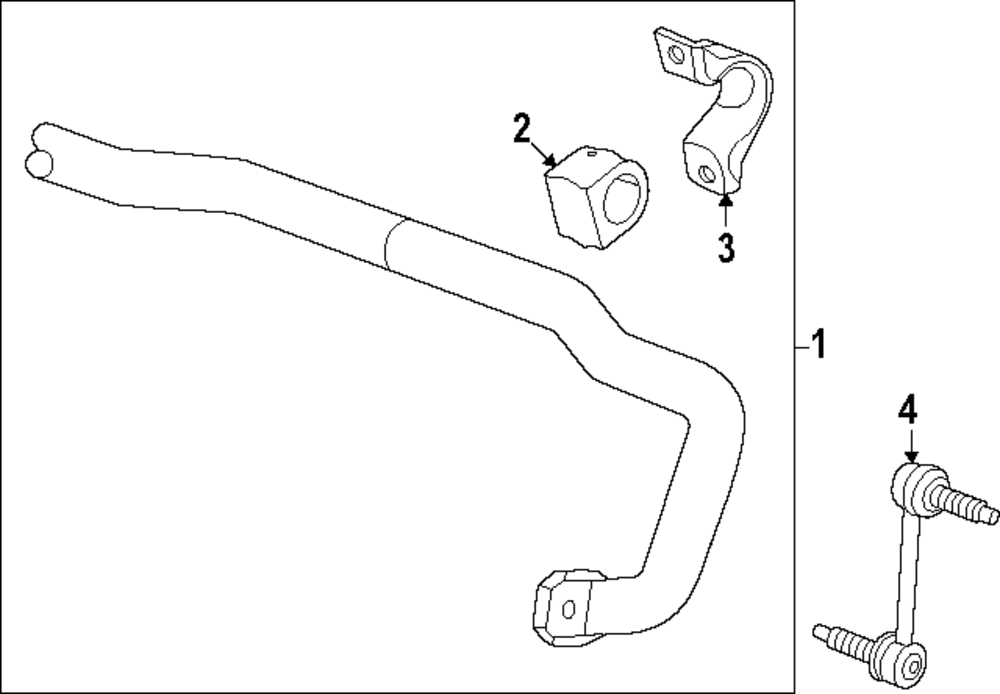 2
3
1
4