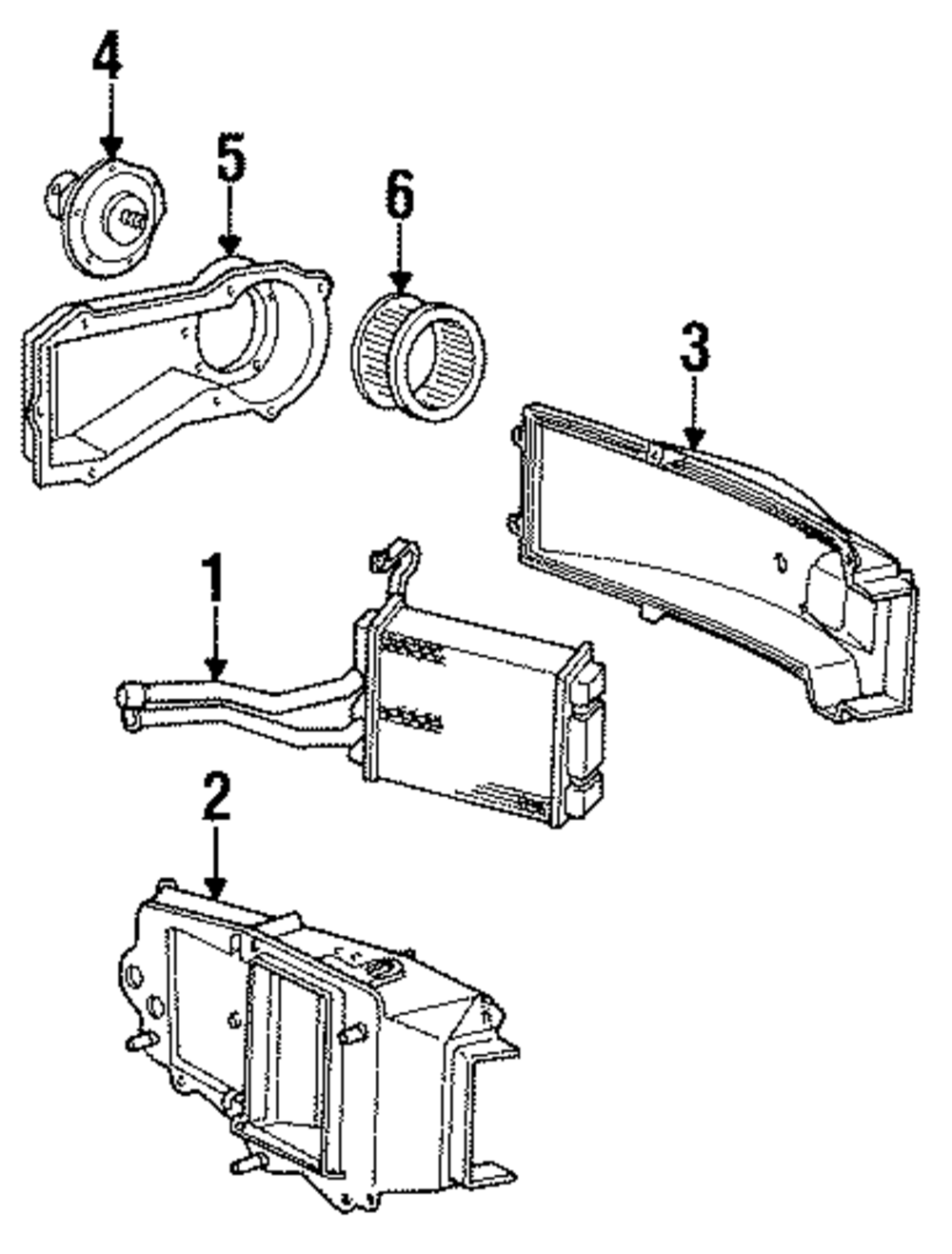 4
5
6
3
1
2