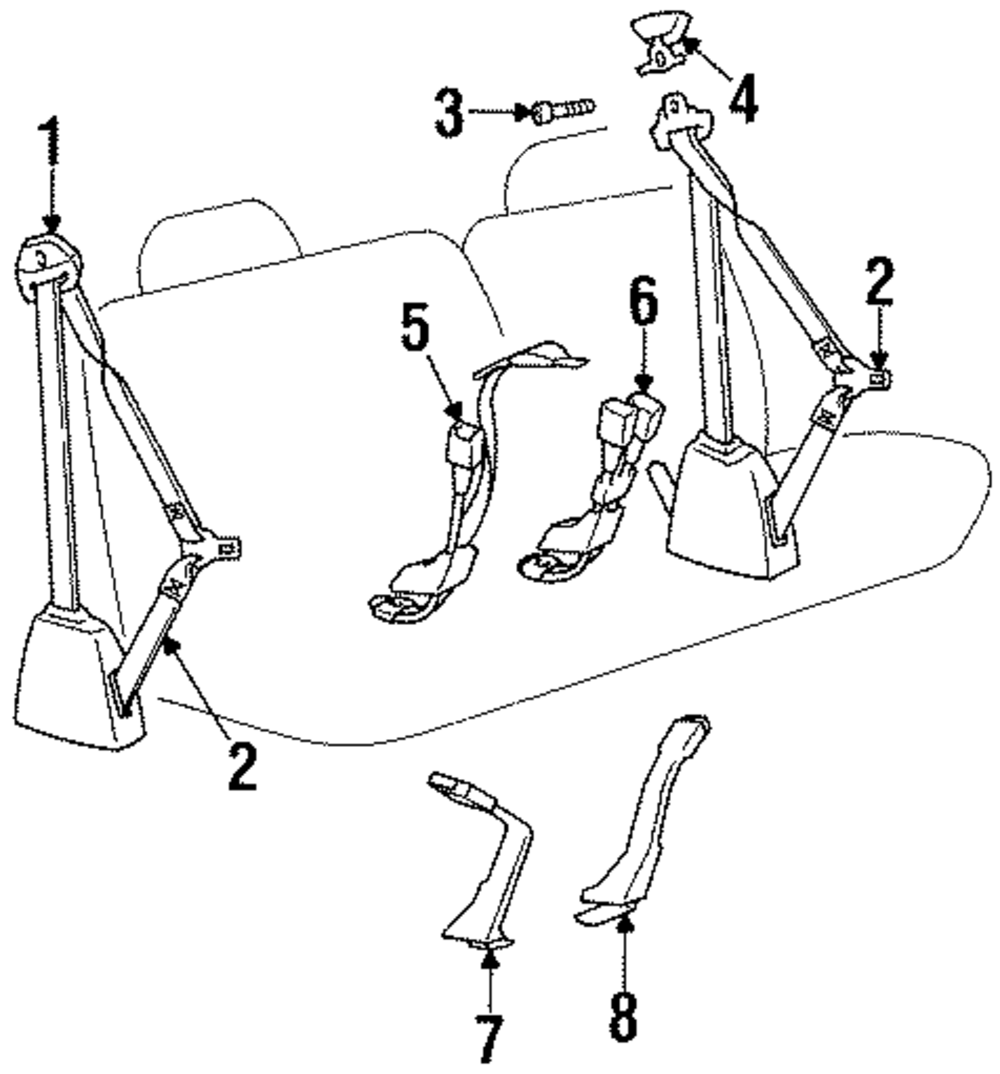 1
3
4
2
5
6
2
7
8