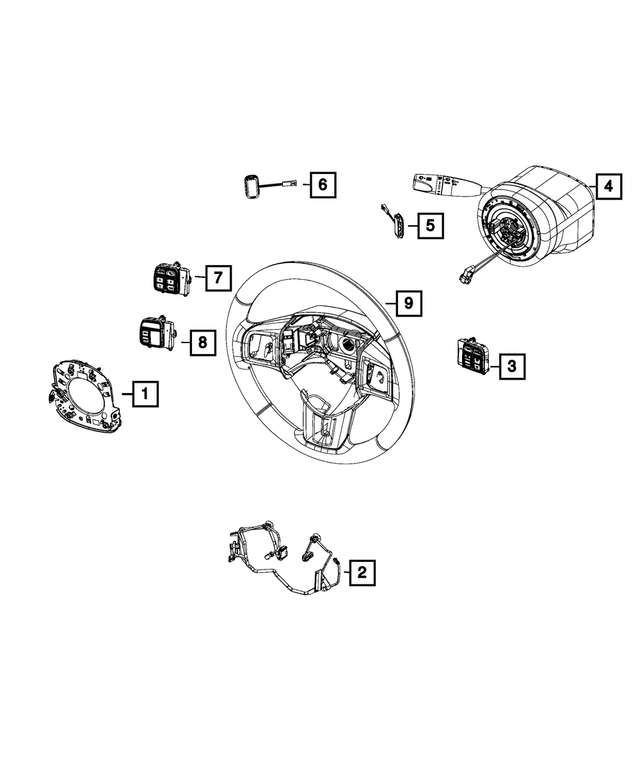 6
4
5
7
9
8
3
1
2