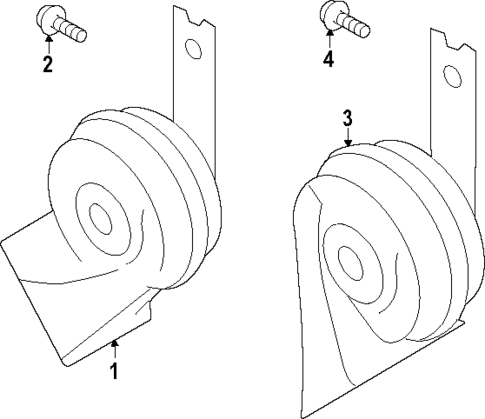 2
4
3
1