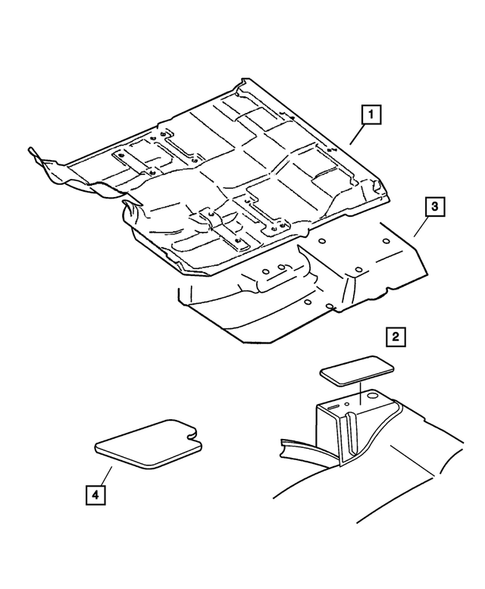 1
3
2
4