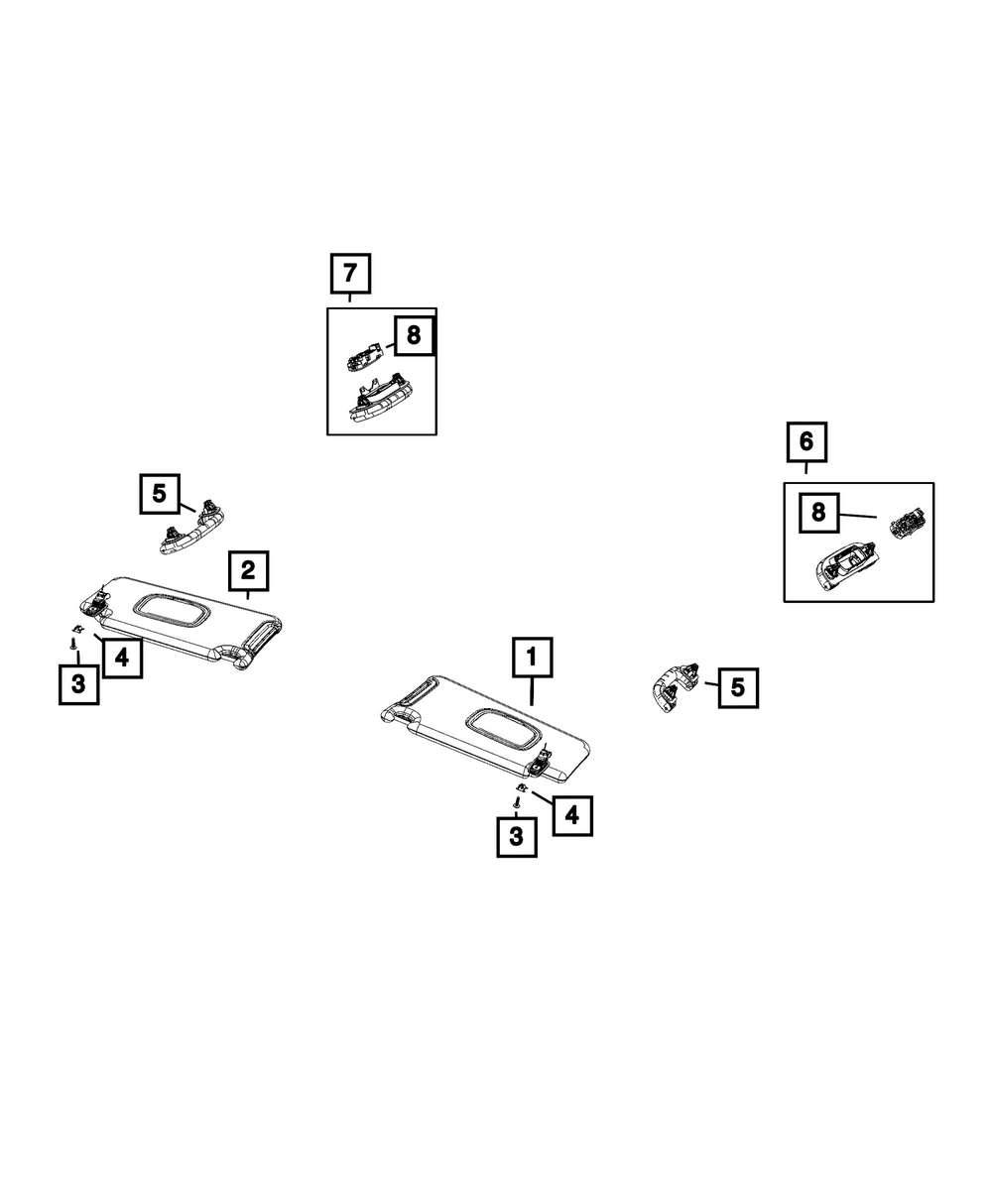 7
8
6
8
5
2
4
3
1
5
4
3