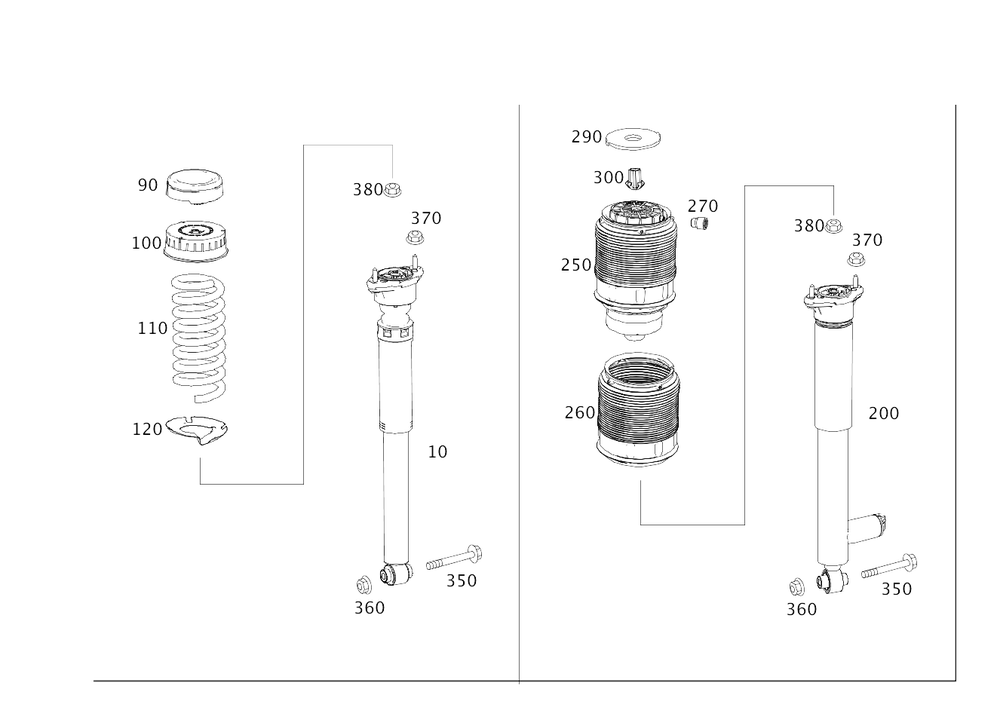 90
100
110
120
380
370
10
350
360
290
300
270
250
260
380
370
200
350
360