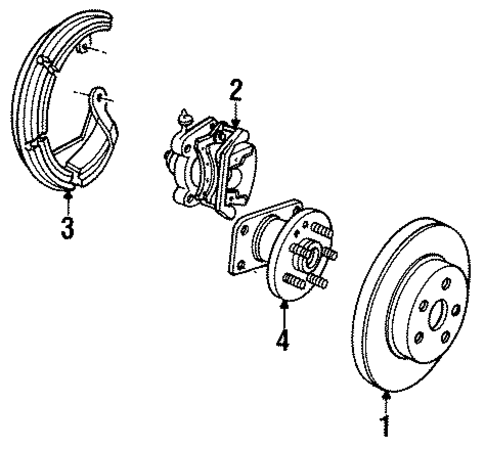 2
3
4
1