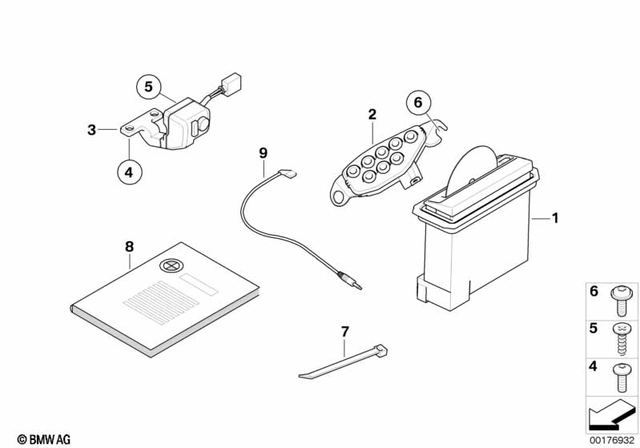 5
3
4
2
6
9
1
8
7
6
5
4
© BMW AG
00176932