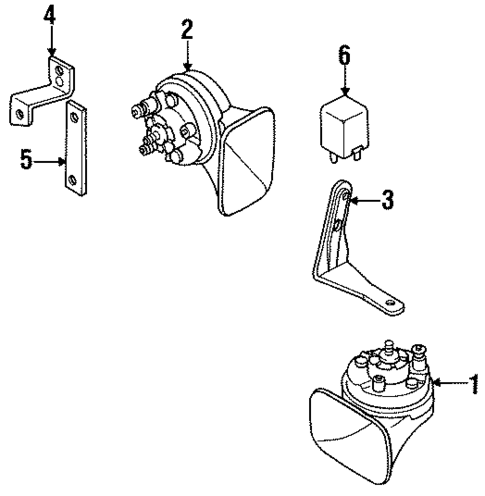 4
2
6
5
3
1