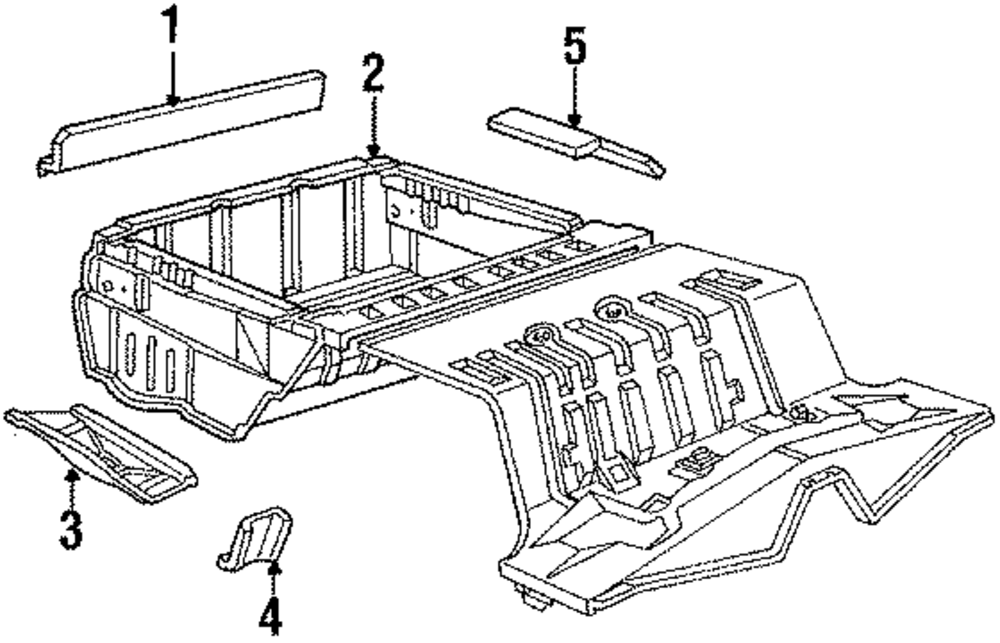 1
2
5
3
4