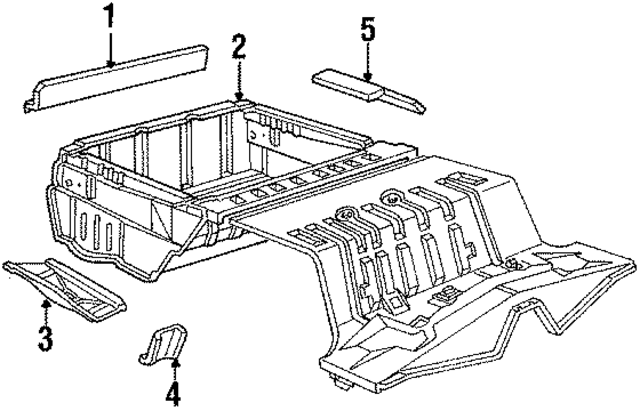 1
2
5
3
4