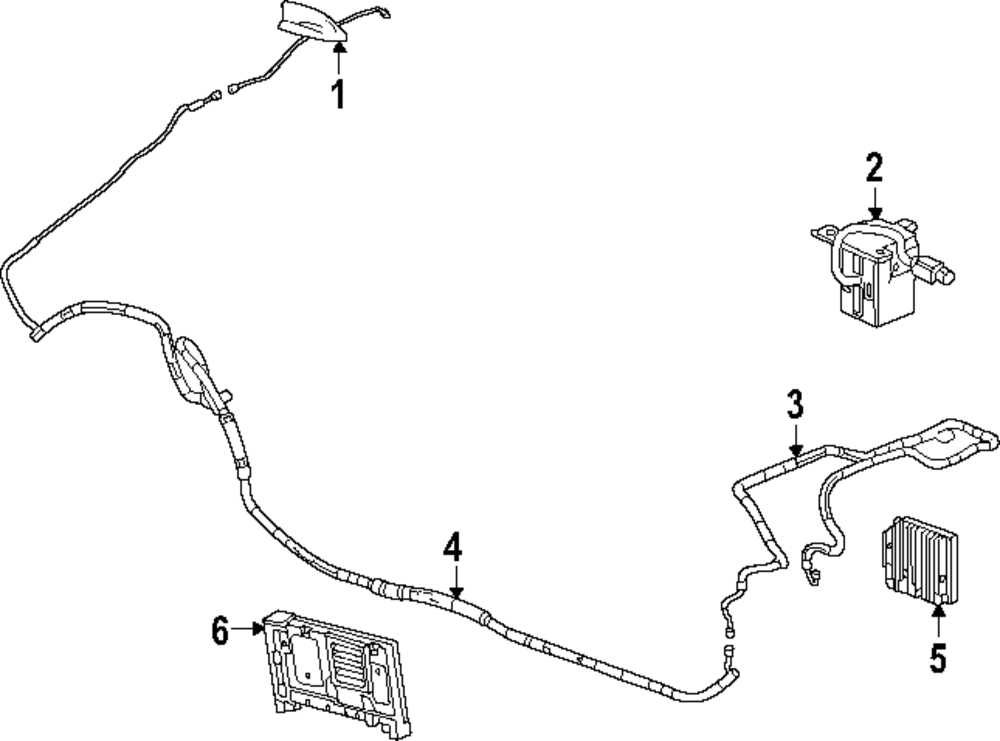 1
2
3
4
6
5