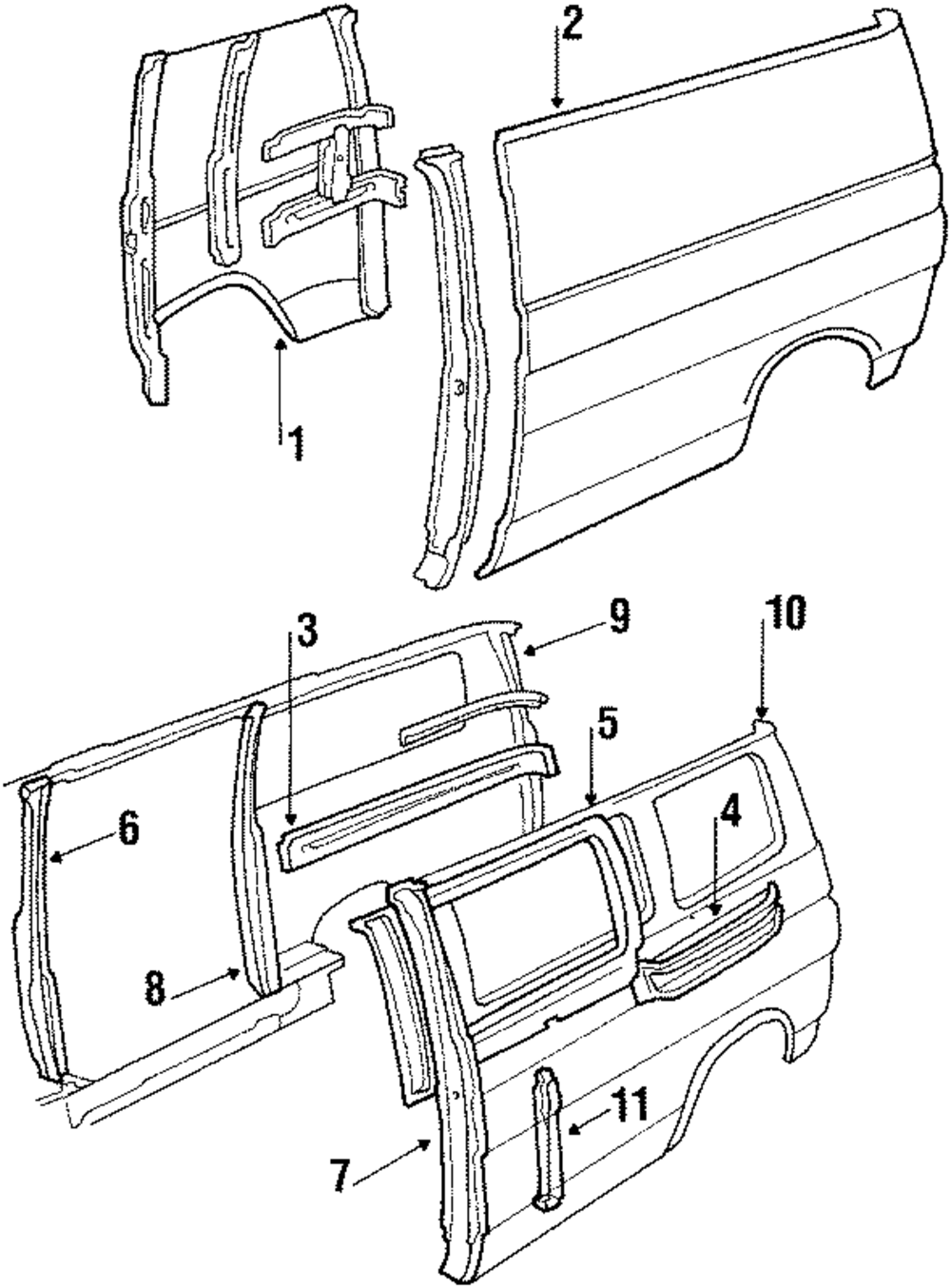 2
1
3
9
10
5
6
4
8
11
7