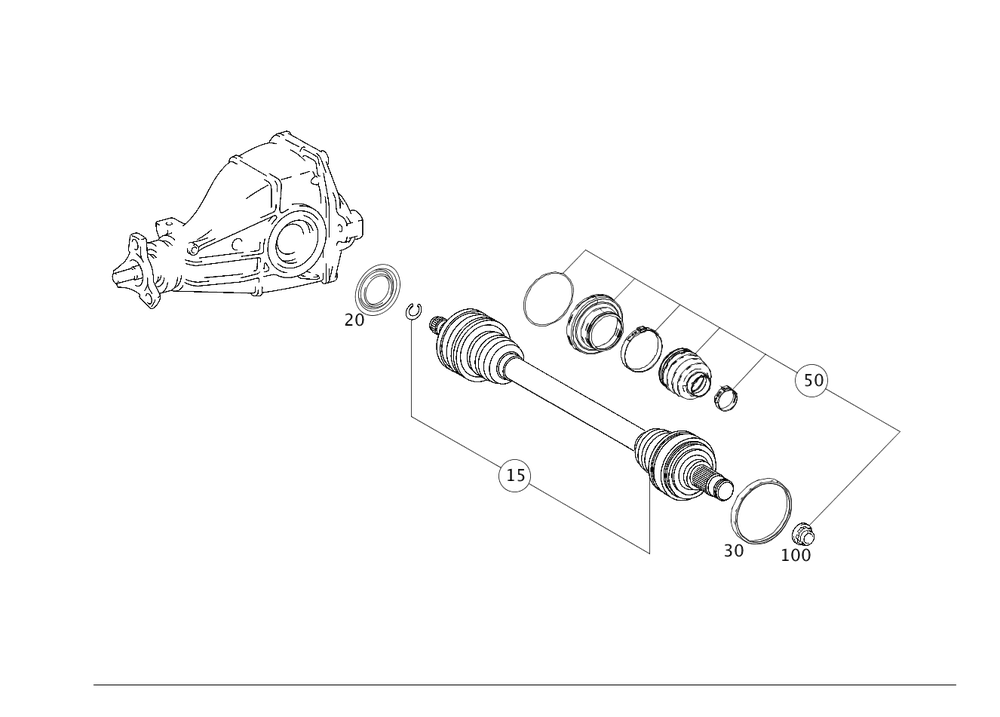 20

50

15

30

100