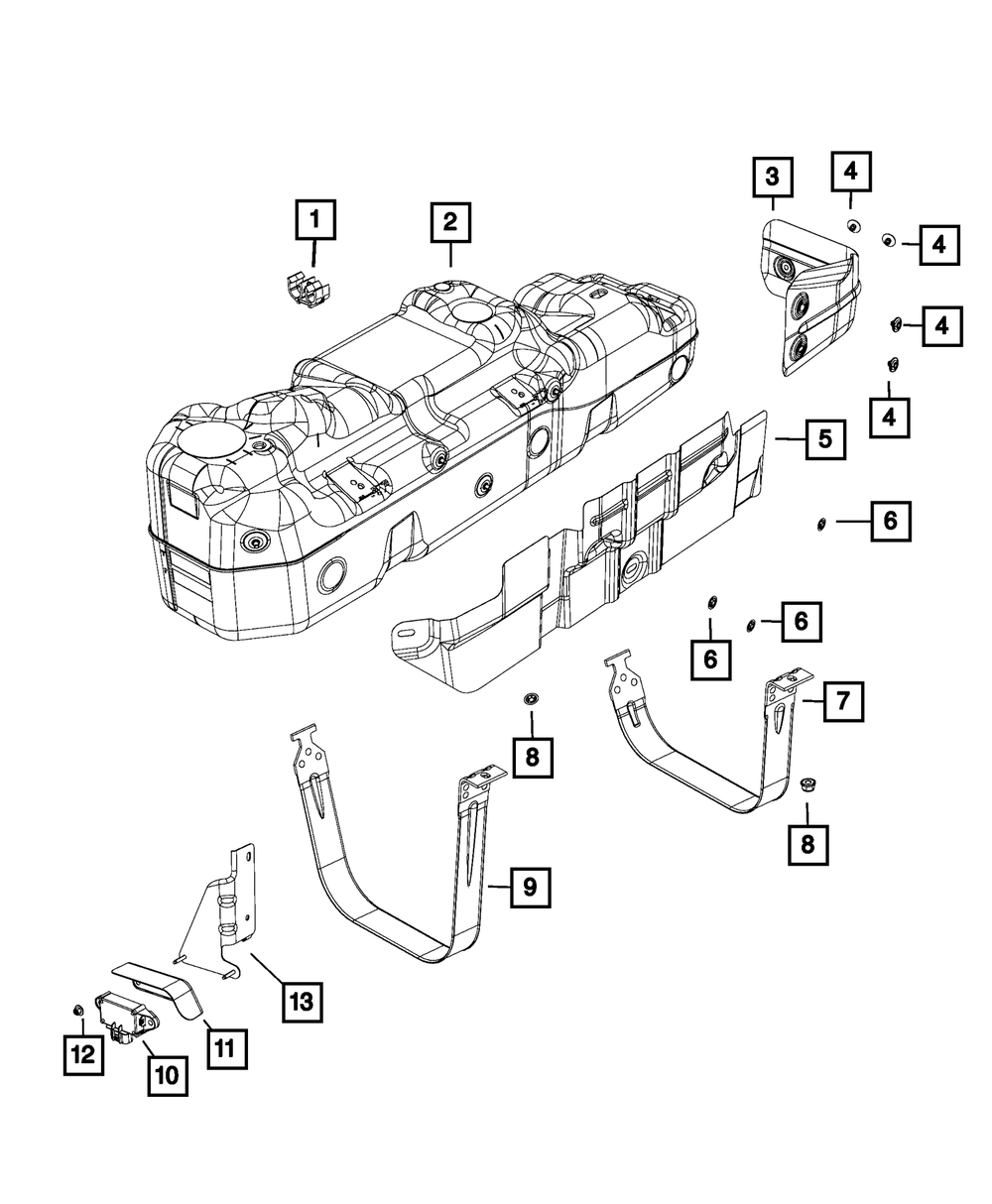 1
2
3
4
4
4
4
5
6
6
6
7
8
8
9
13
11
12
10