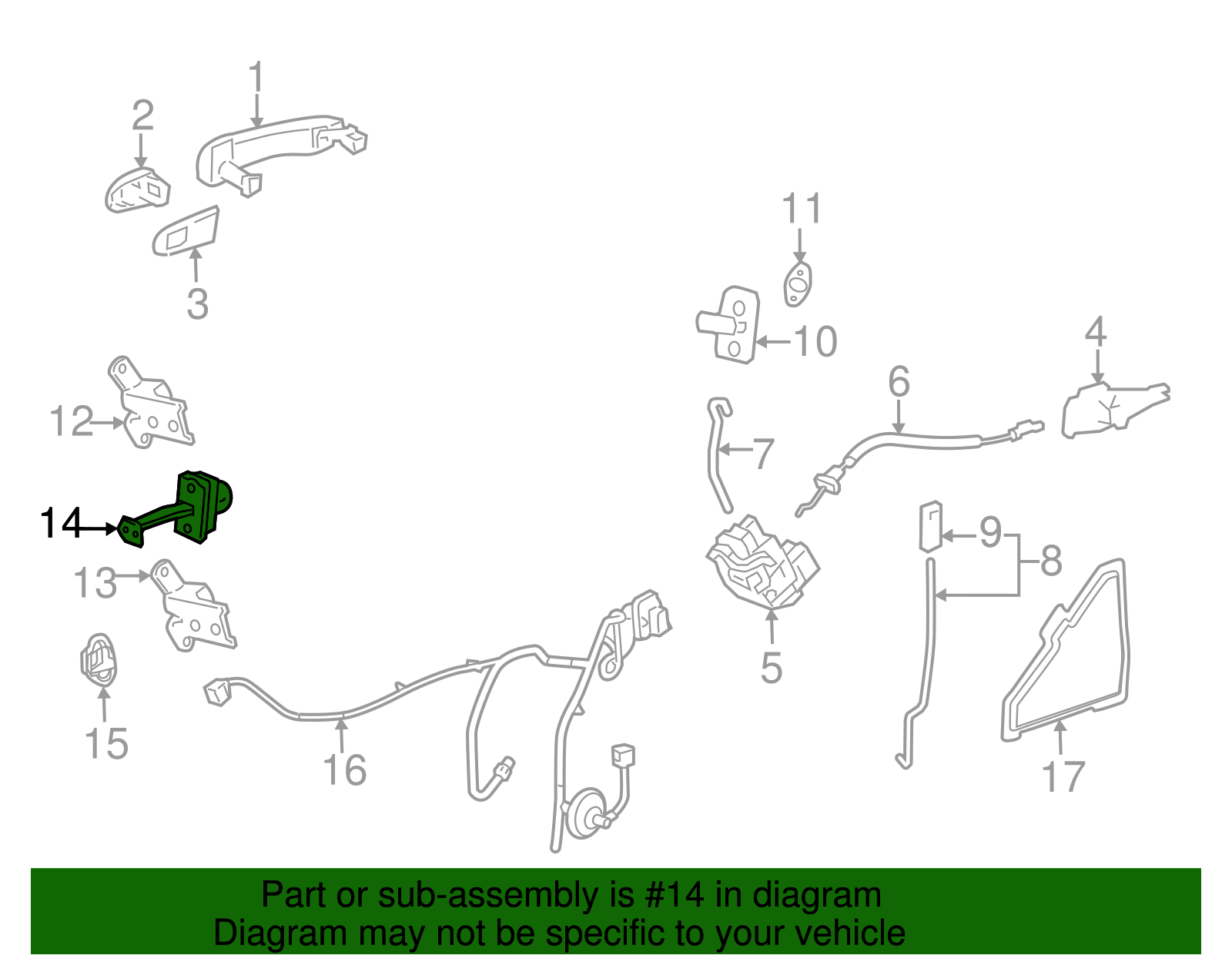 1
2
3
11
10
4
6
12
7
14
9
8
13
5
15
16
17

Part or sub-assembly is #14 in diagram
Diagram may not be specific to your vehicle