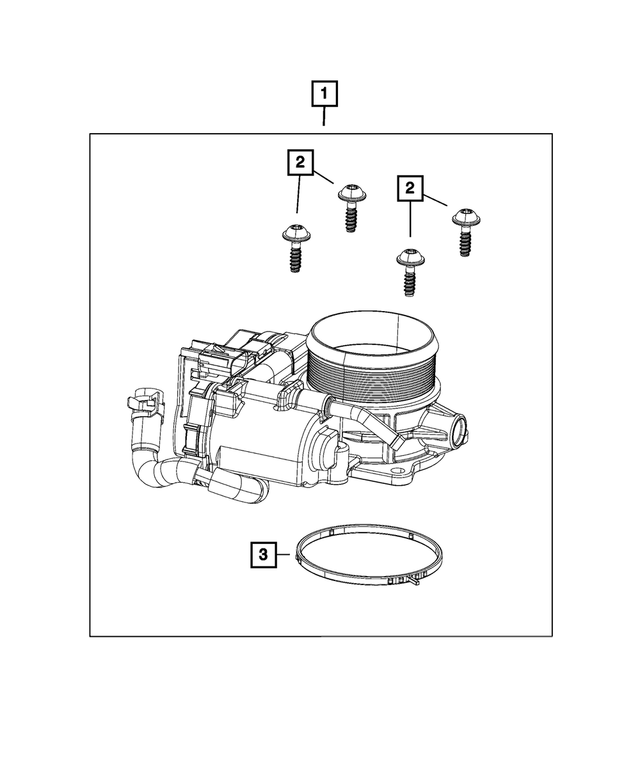 1

2

2

3