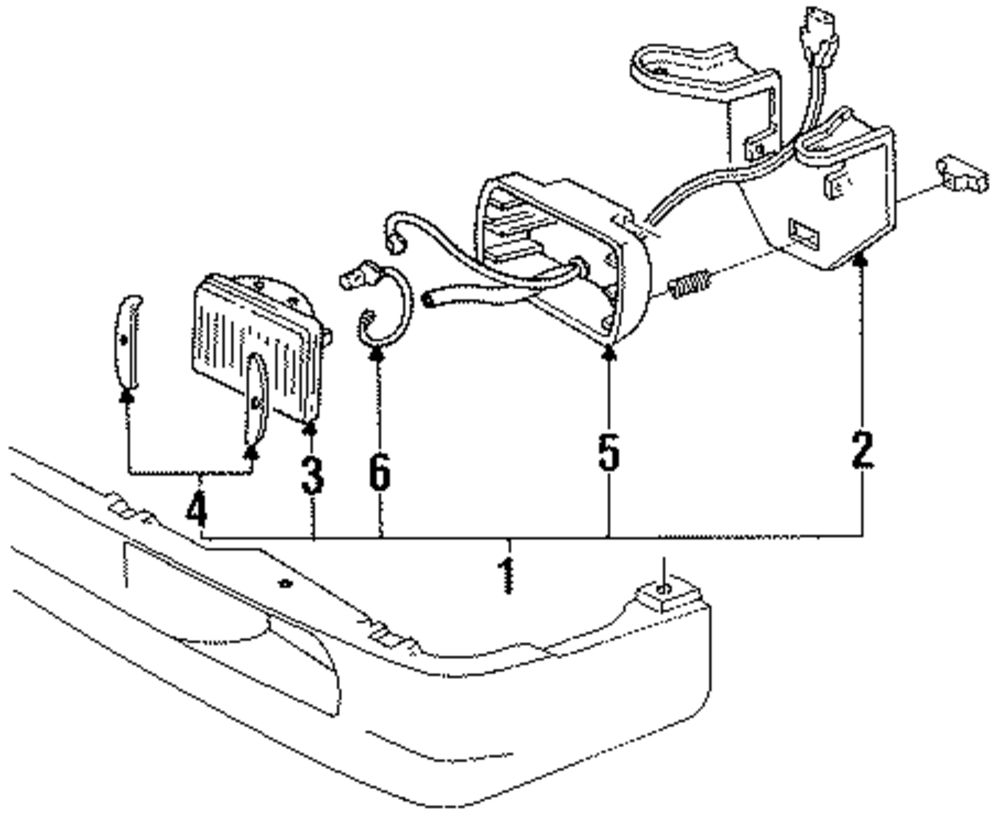 4
3
6
5
2
1