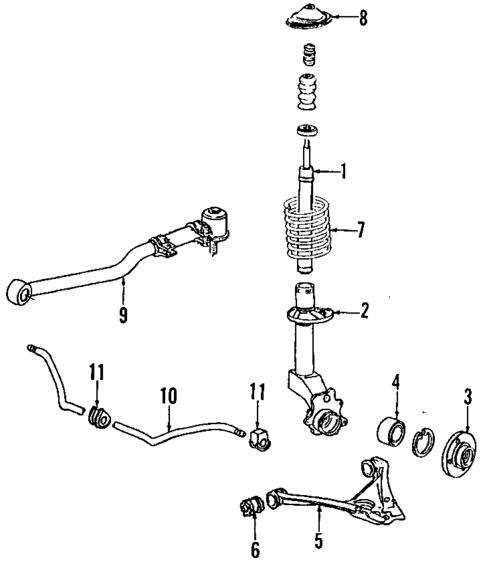 8
1
7
9
2
11
10
11
4
3
6
5